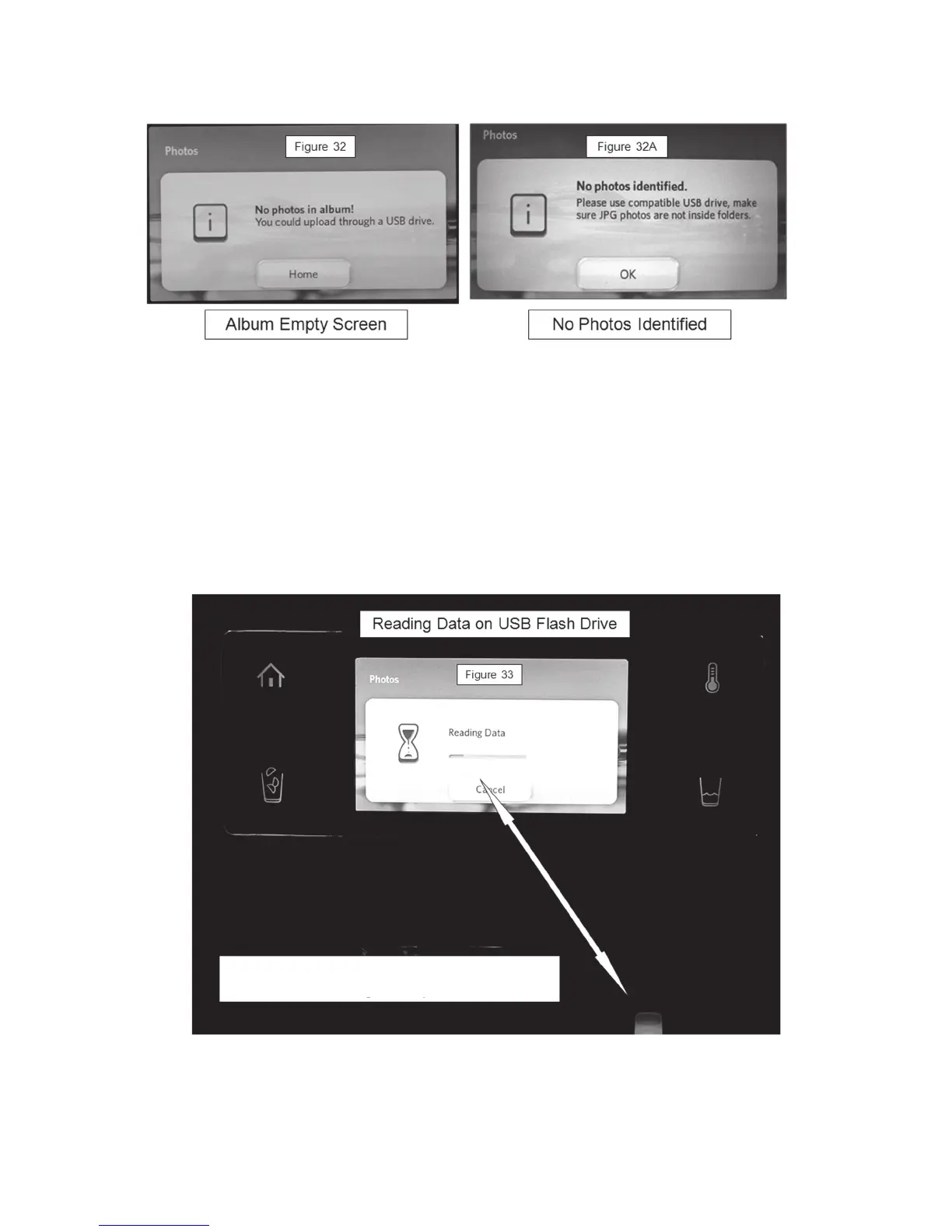 Photos

Figure 32

No photos in album!
You could upload through a USB drive.

Home

Album Empty Screen

Photos

Figure 32A

No photos identified.
Please use compatible USB drive, make sure JPG photos are not inside folders.

OK

No Photos Identified

Reading Data on USB Flash Drive

Photos

Figure 33

Reading Data

Cancel