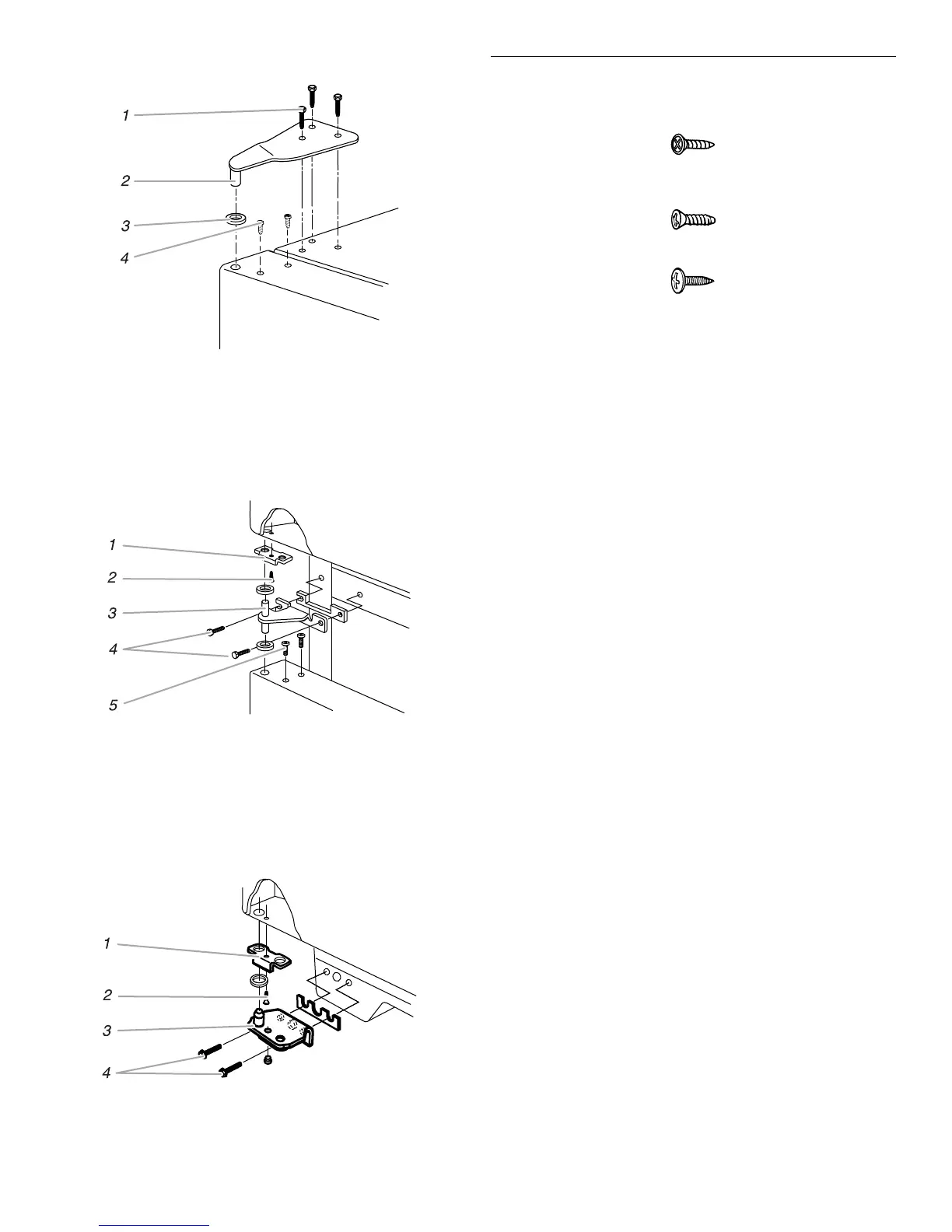 1
2
3
4

1
2
3
4
5

1
2
3
4