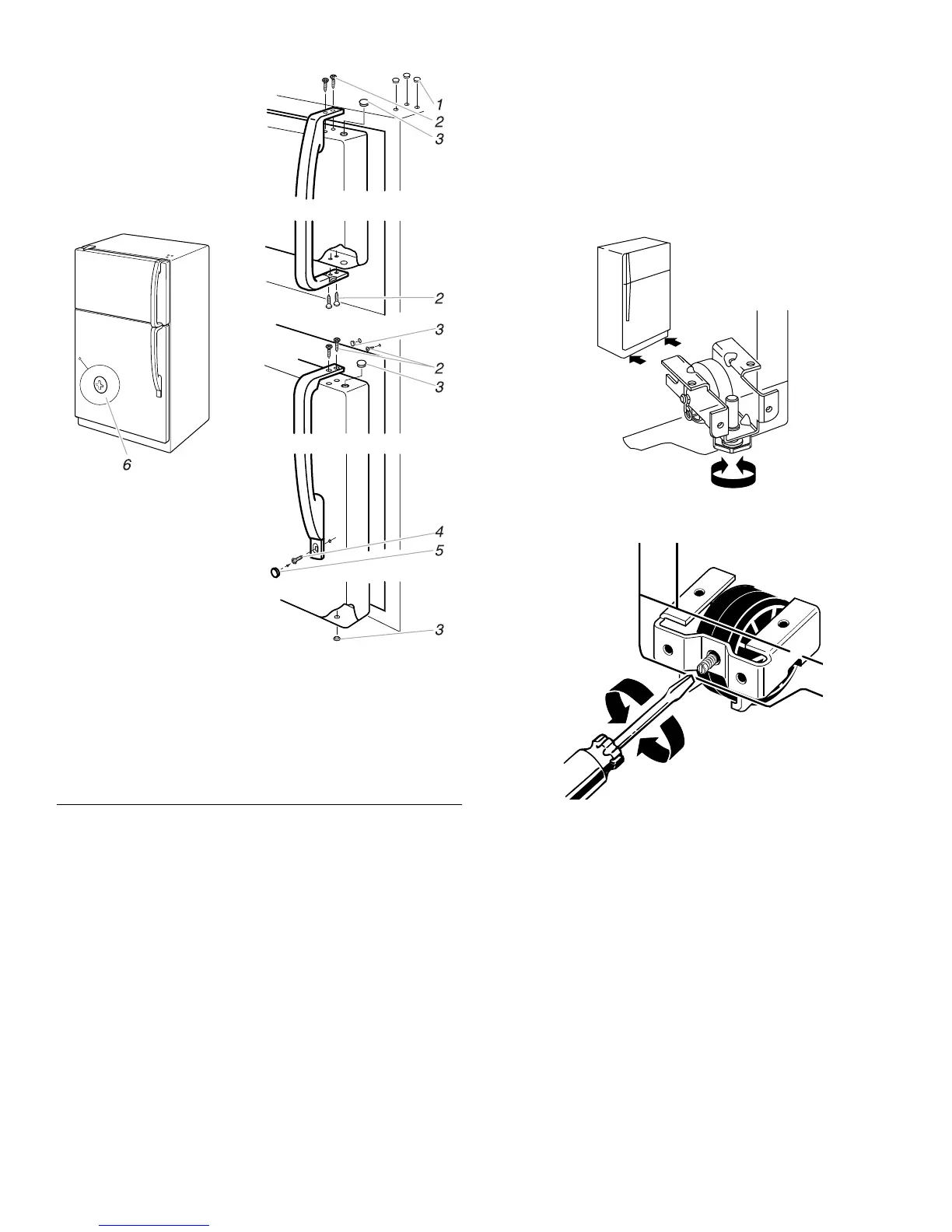 1
2
3
2
3
2
3
6
4
5
3