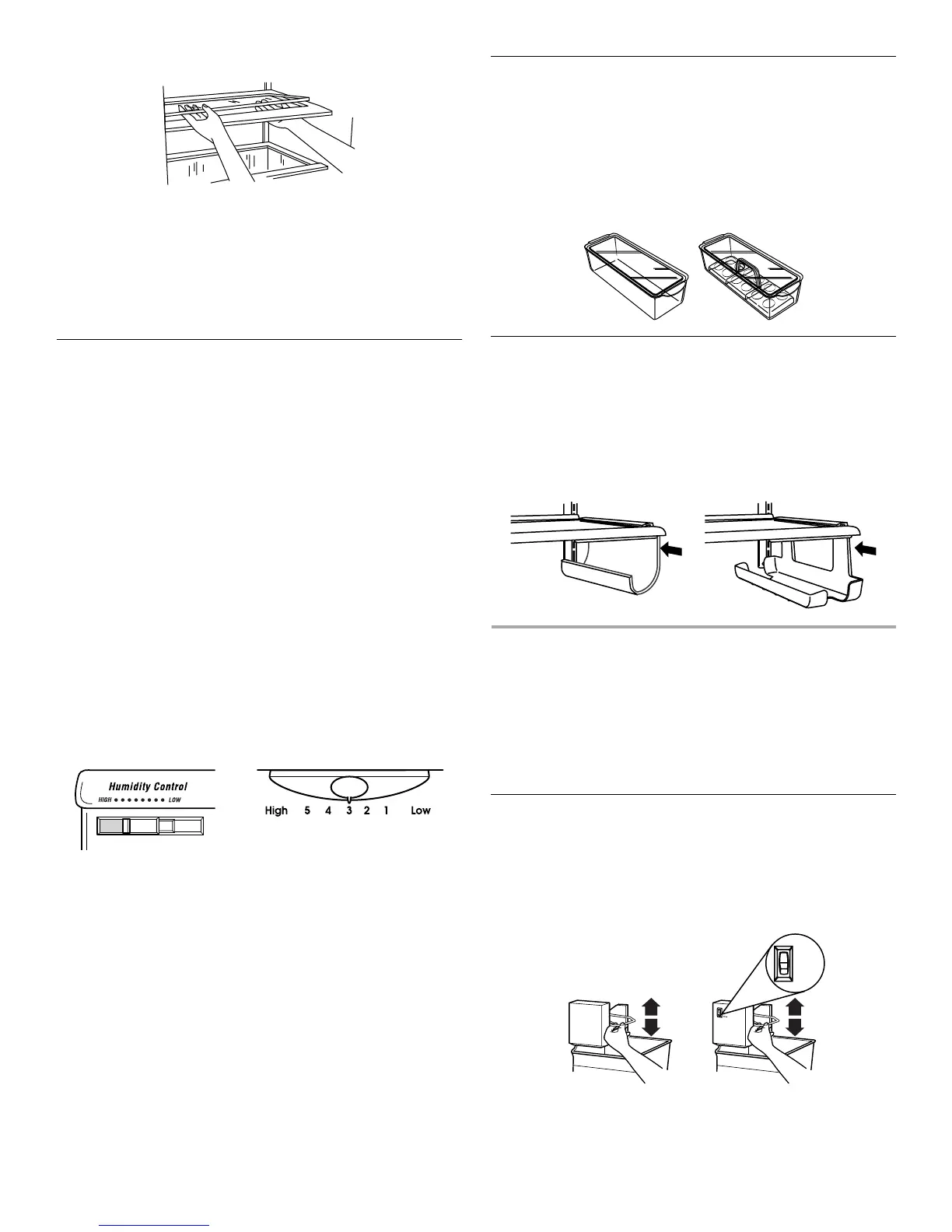 Humidity Control
HIGH LOW

High 5 4 3 2 1 Low