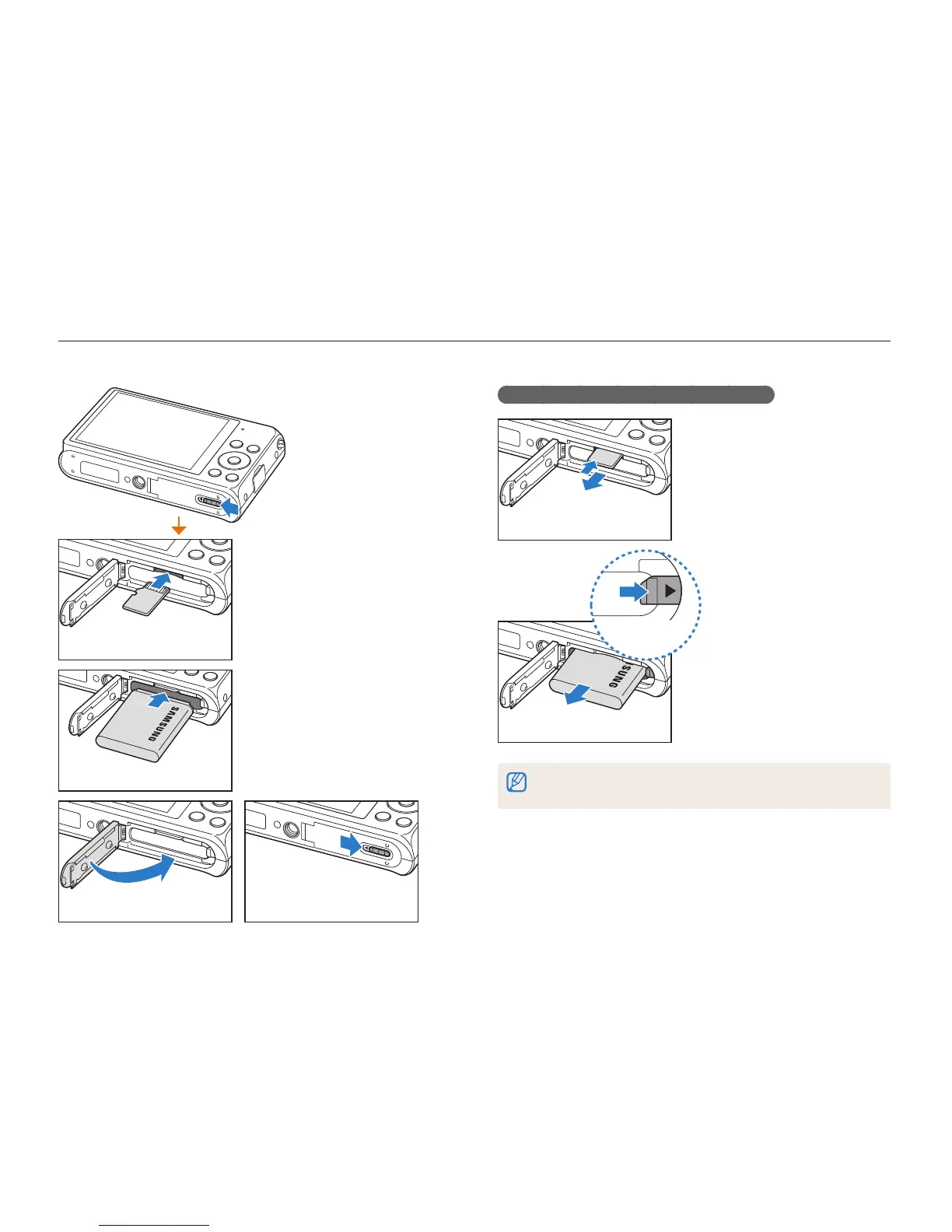 SAMSUNG

SAMSUNG