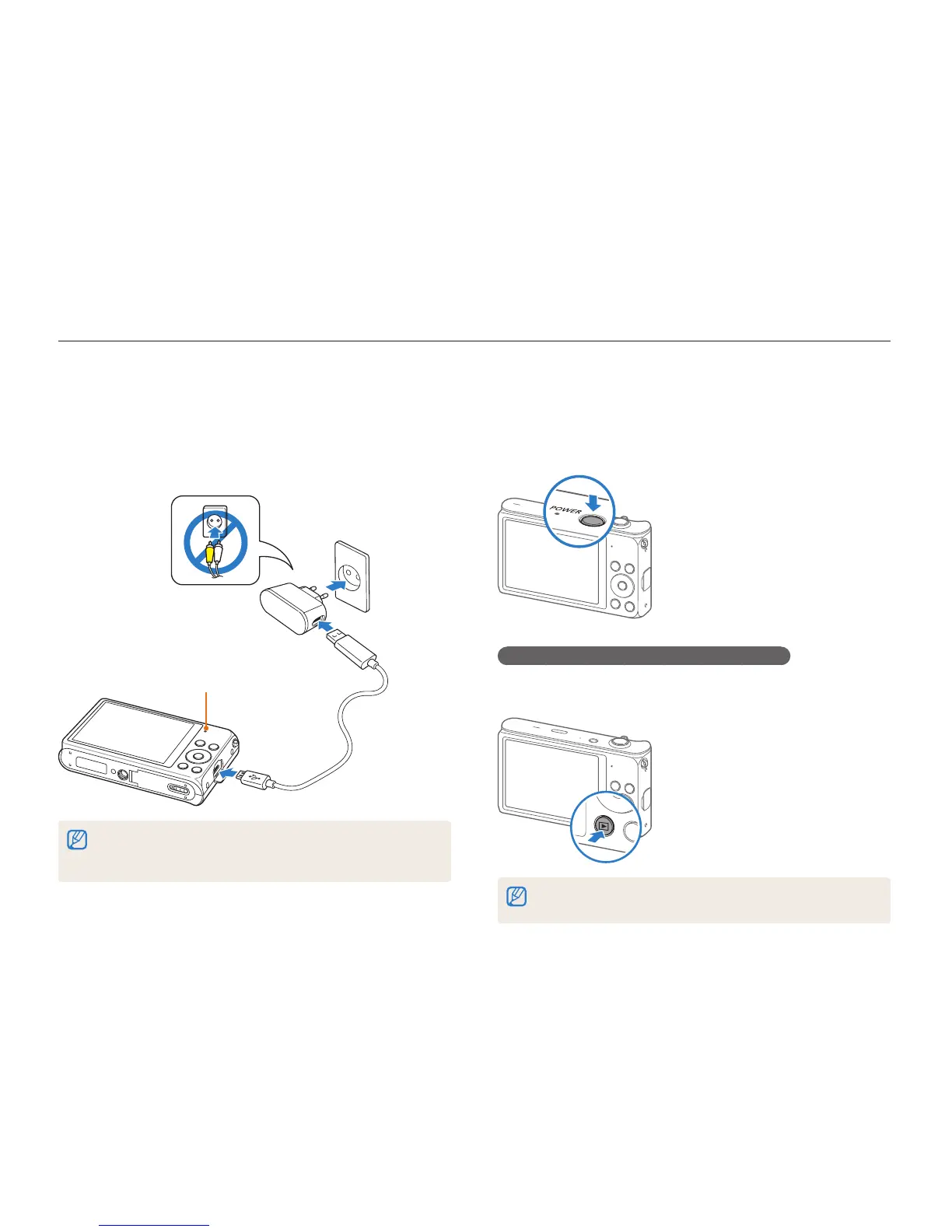 POWER