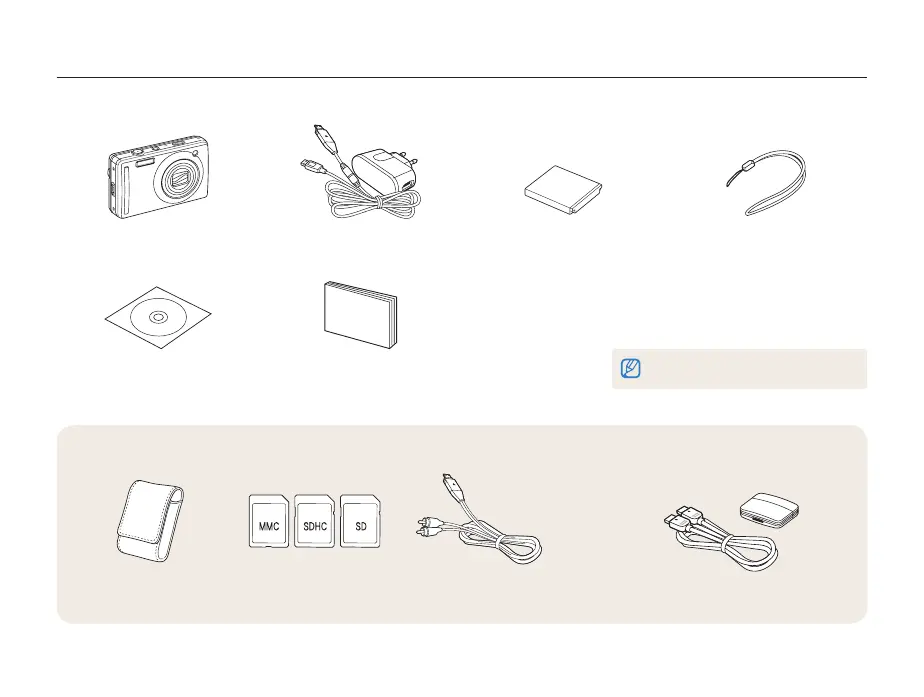 MMC

SDHC

SD