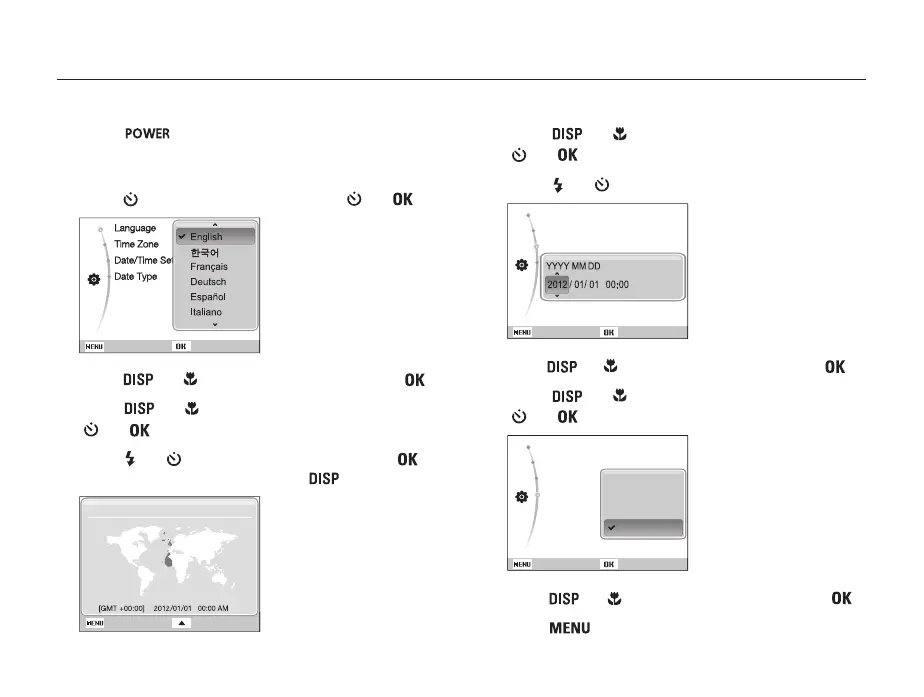 POWER

OK

Language
Time Zone
Date/Time Set
Date Type

English
한국어
Français
Deutsch
Español
Italiano

MENU OK

DISP OK

DISP

OK

OK

DISP

[GMT +00:00] 2012/01/01 00:00 AM

MENU

DISP

OK

YYYY MM DD
2012 / 01/ 01 00:00

MENU OK

DISP OK

DISP

OK

MENU OK

DISP OK

MENU