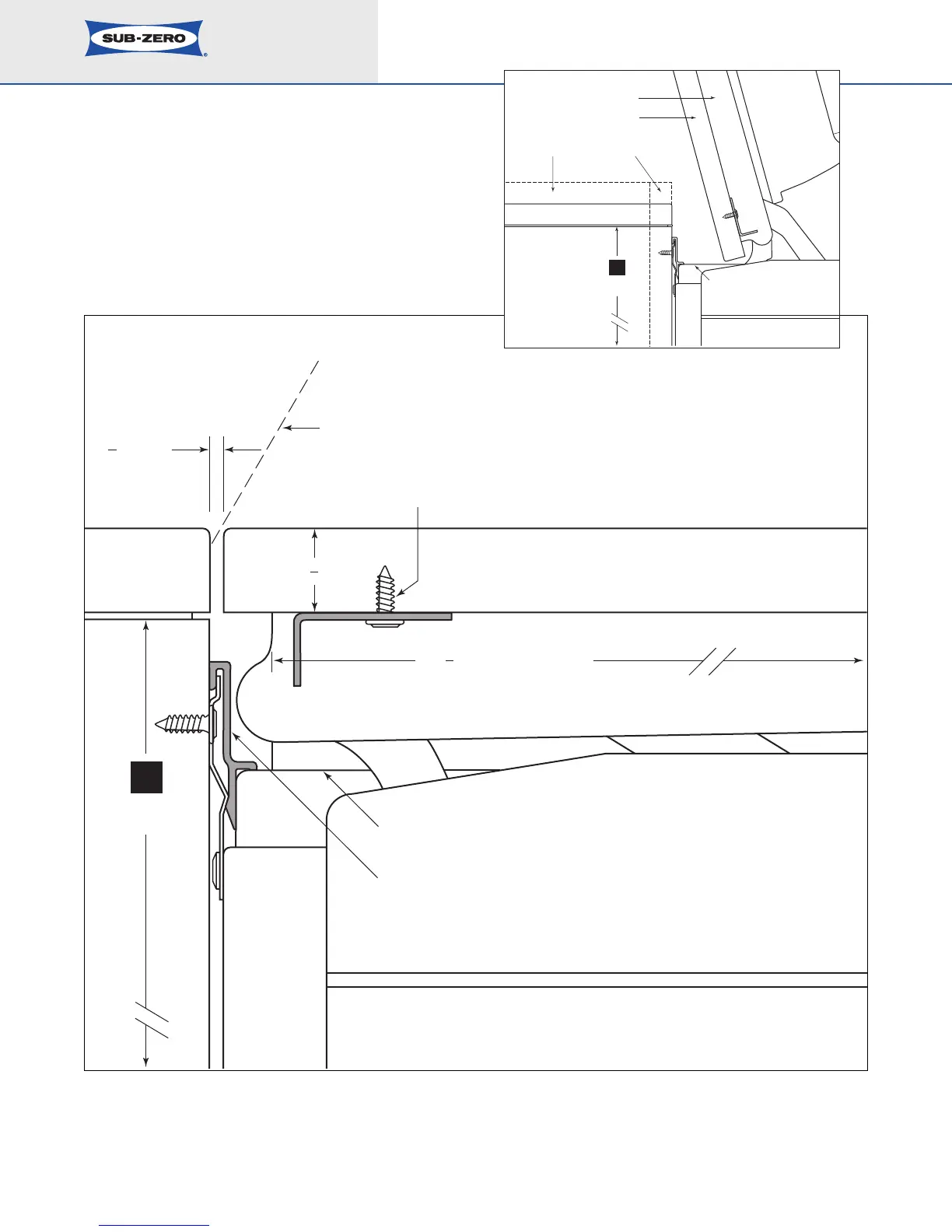 SUB-ZERO