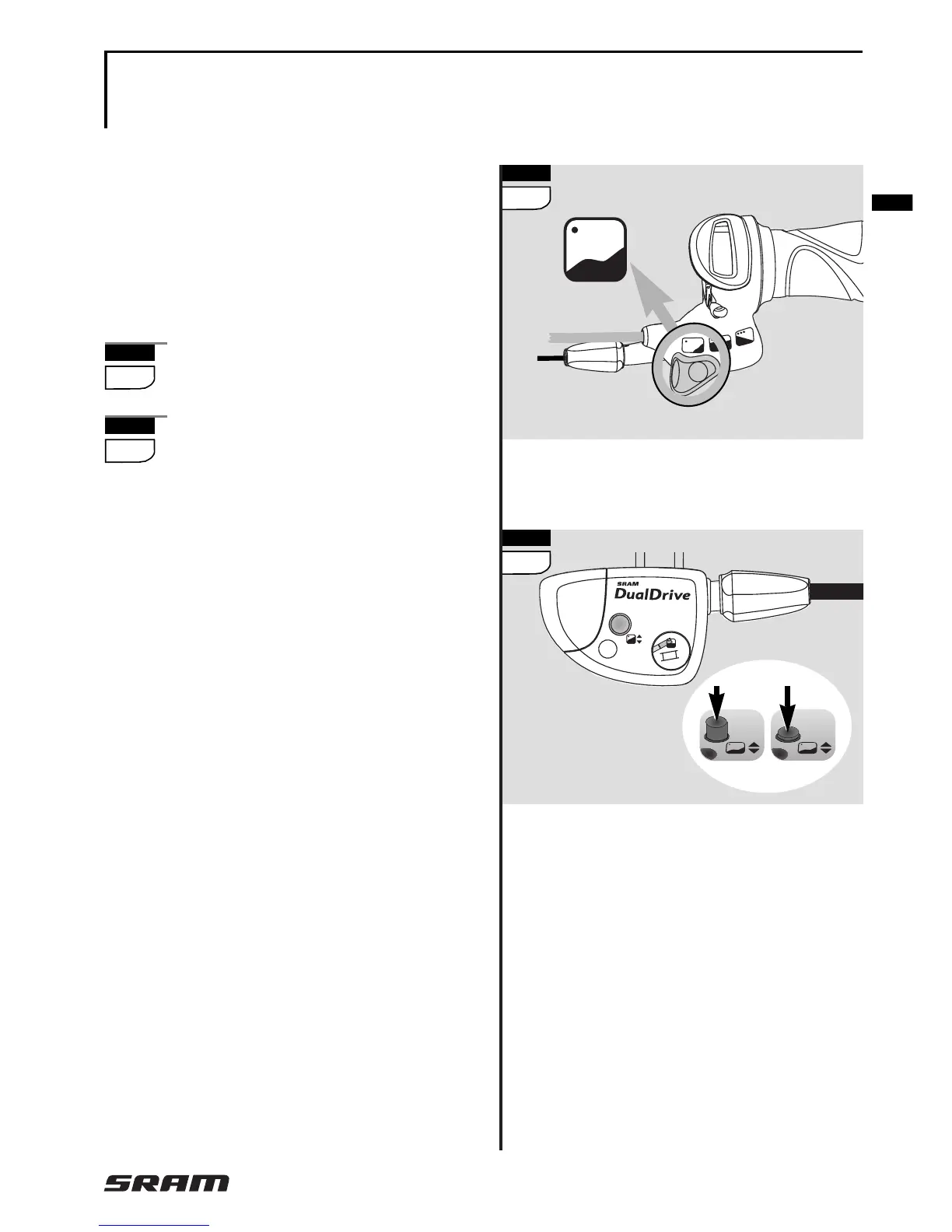 SRAM
DualDrive

SRAM