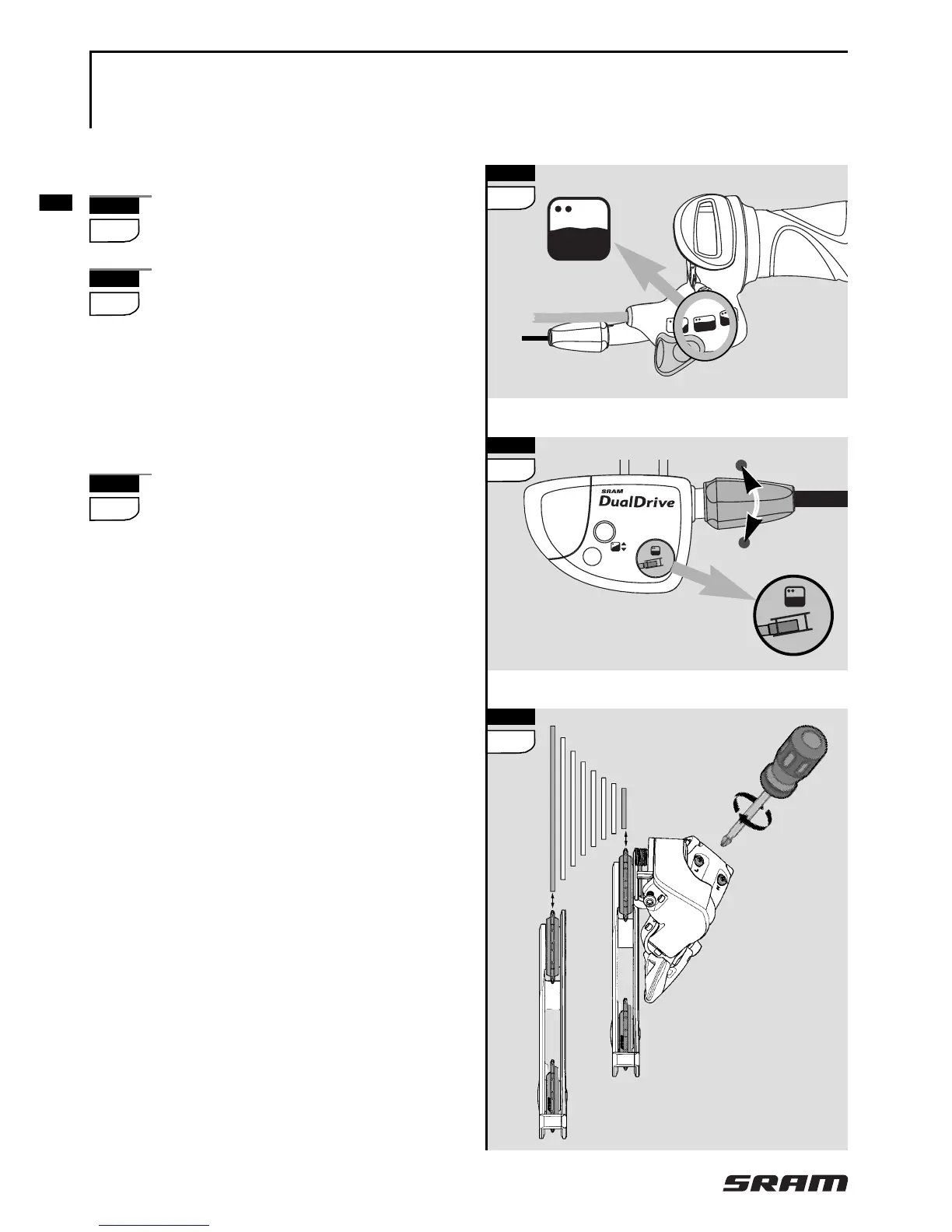 SRAM DualDrive

SRAM