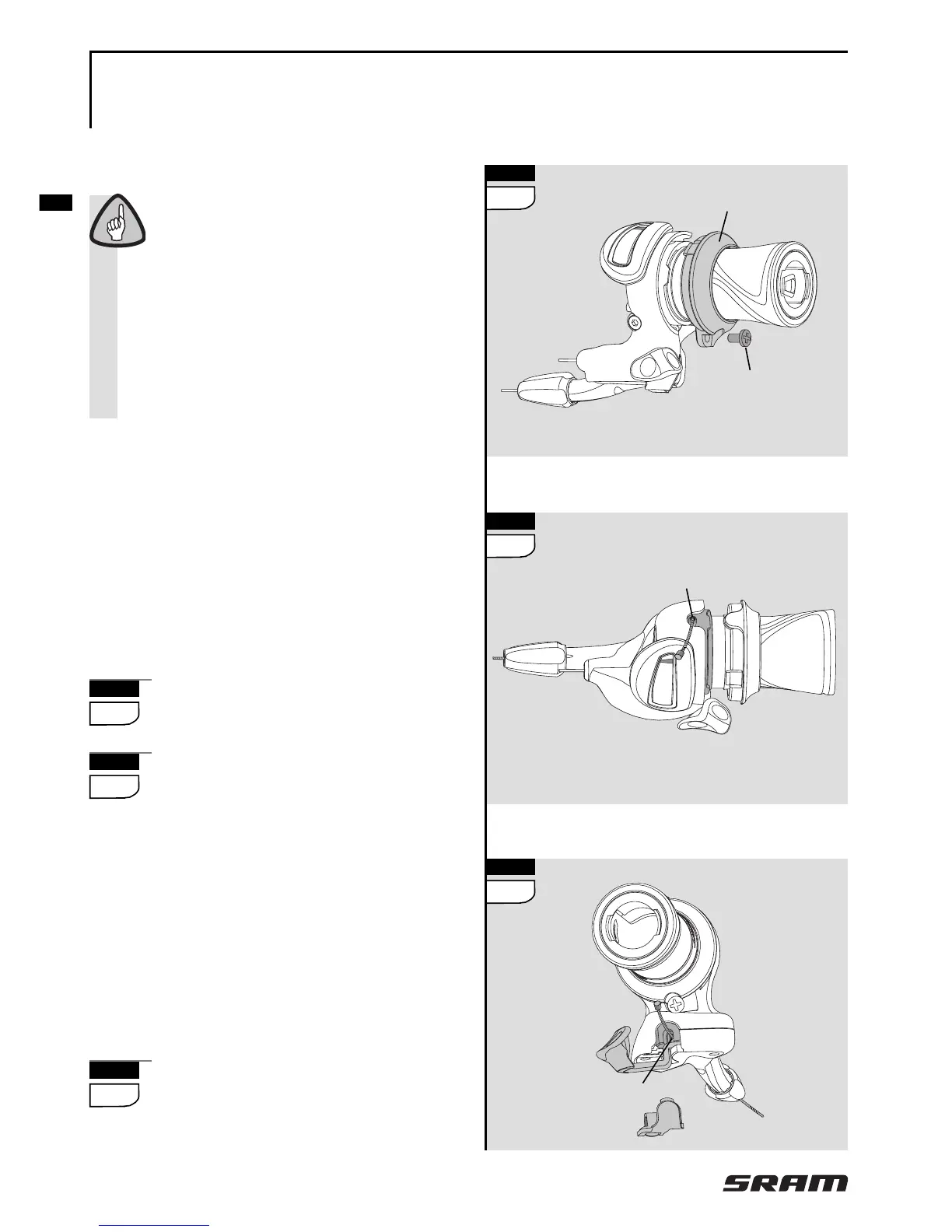 SRAM