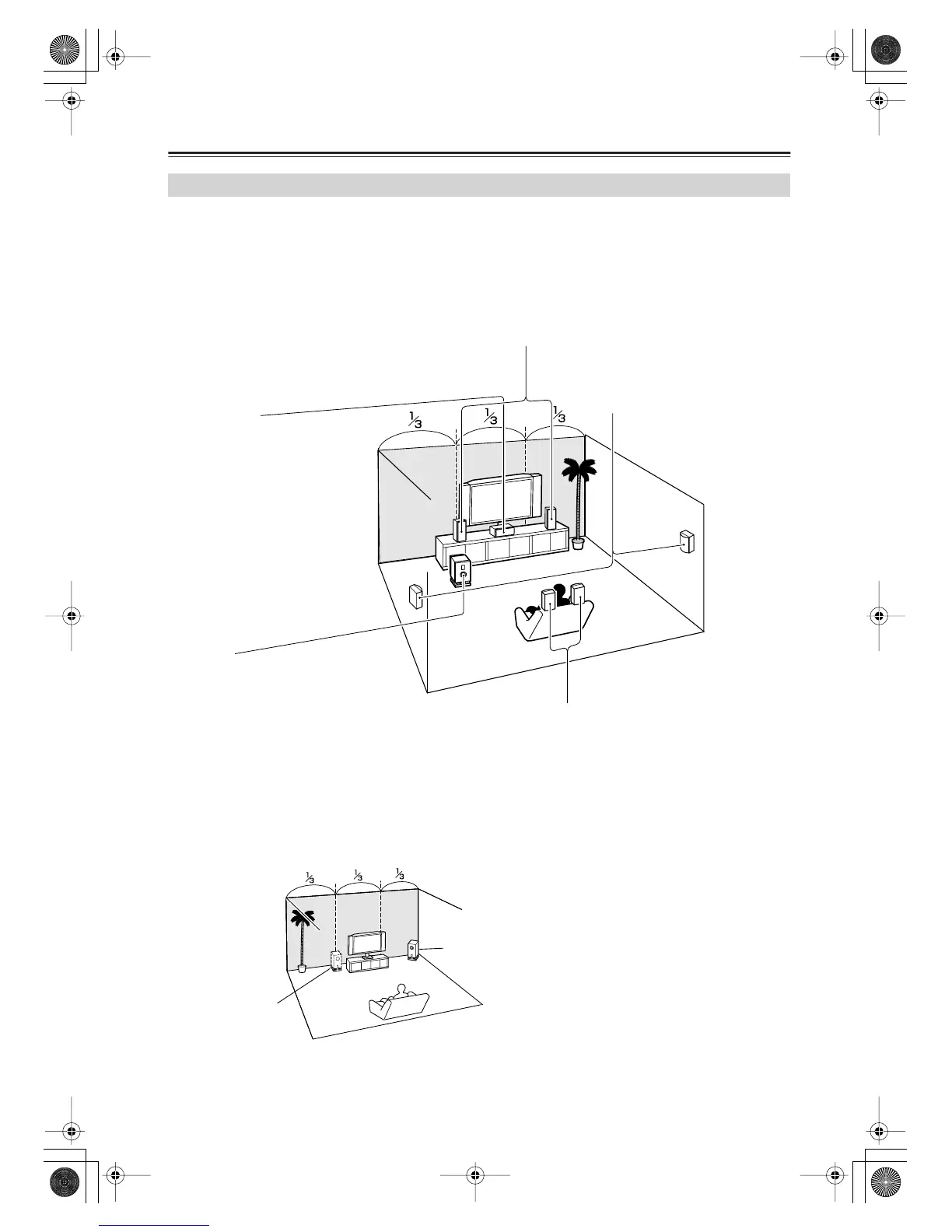 $\frac{1}{3}$ $\frac{1}{3}$ $\frac{1}{3}$

$\frac{1}{3}$ $\frac{1}{3}$ $\frac{1}{3}$