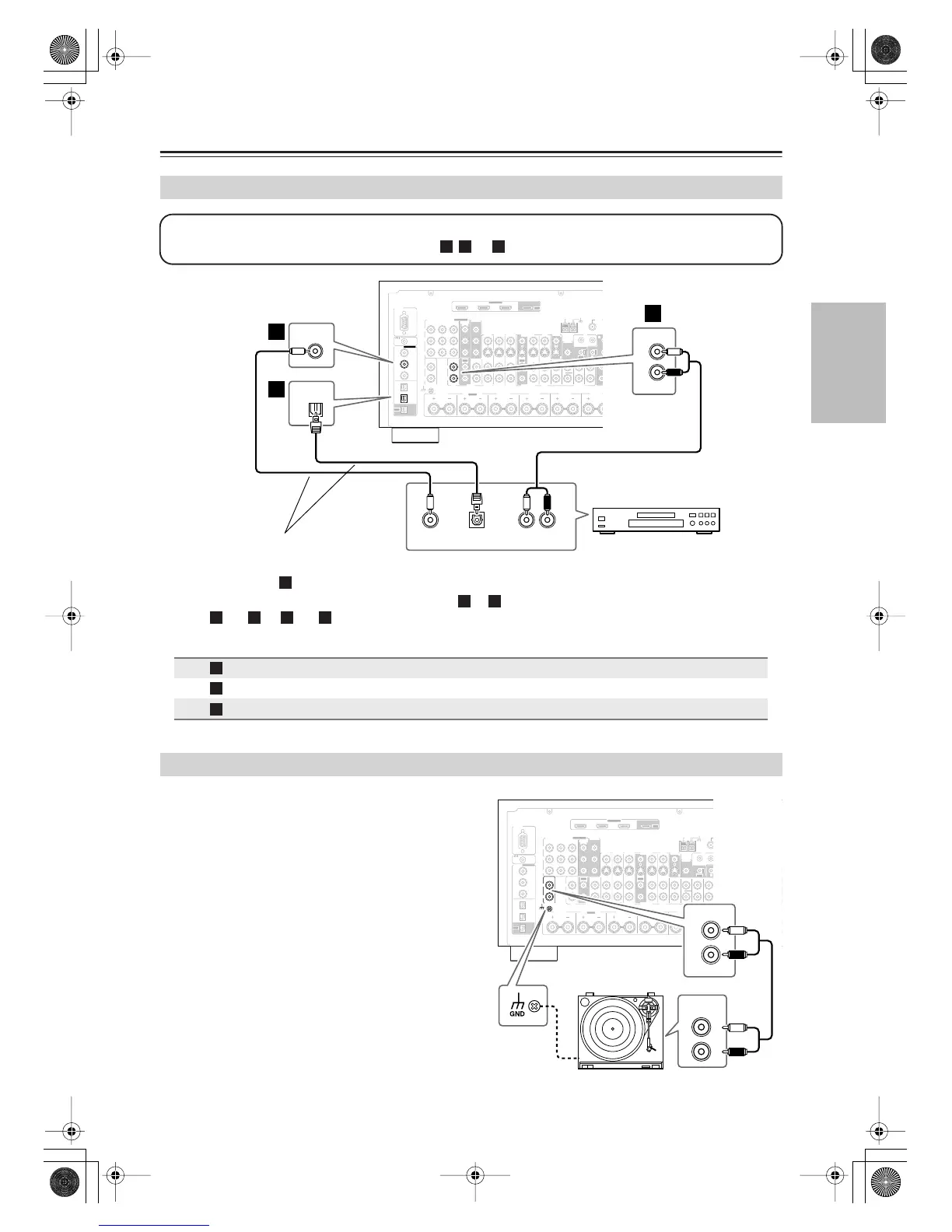 GND