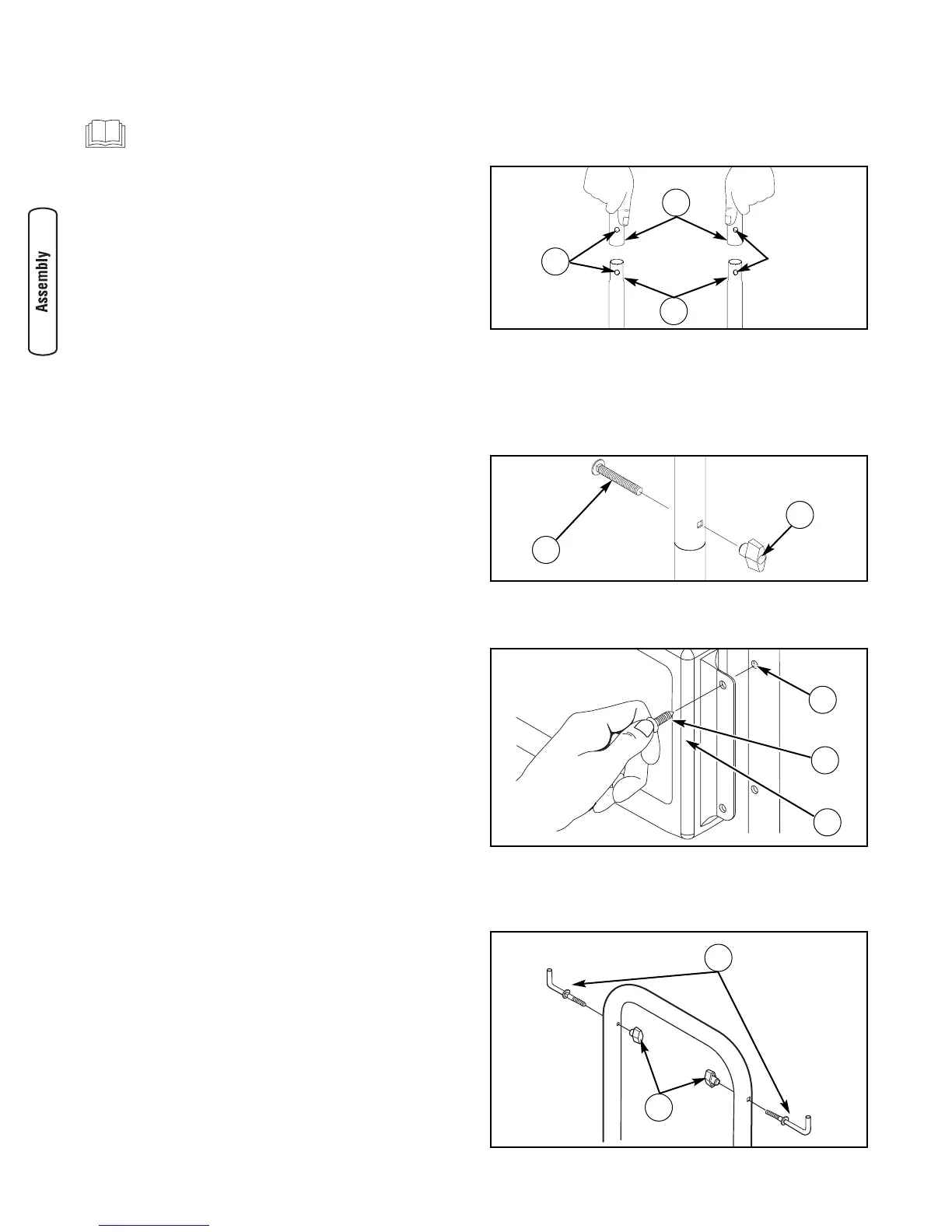 Assembly