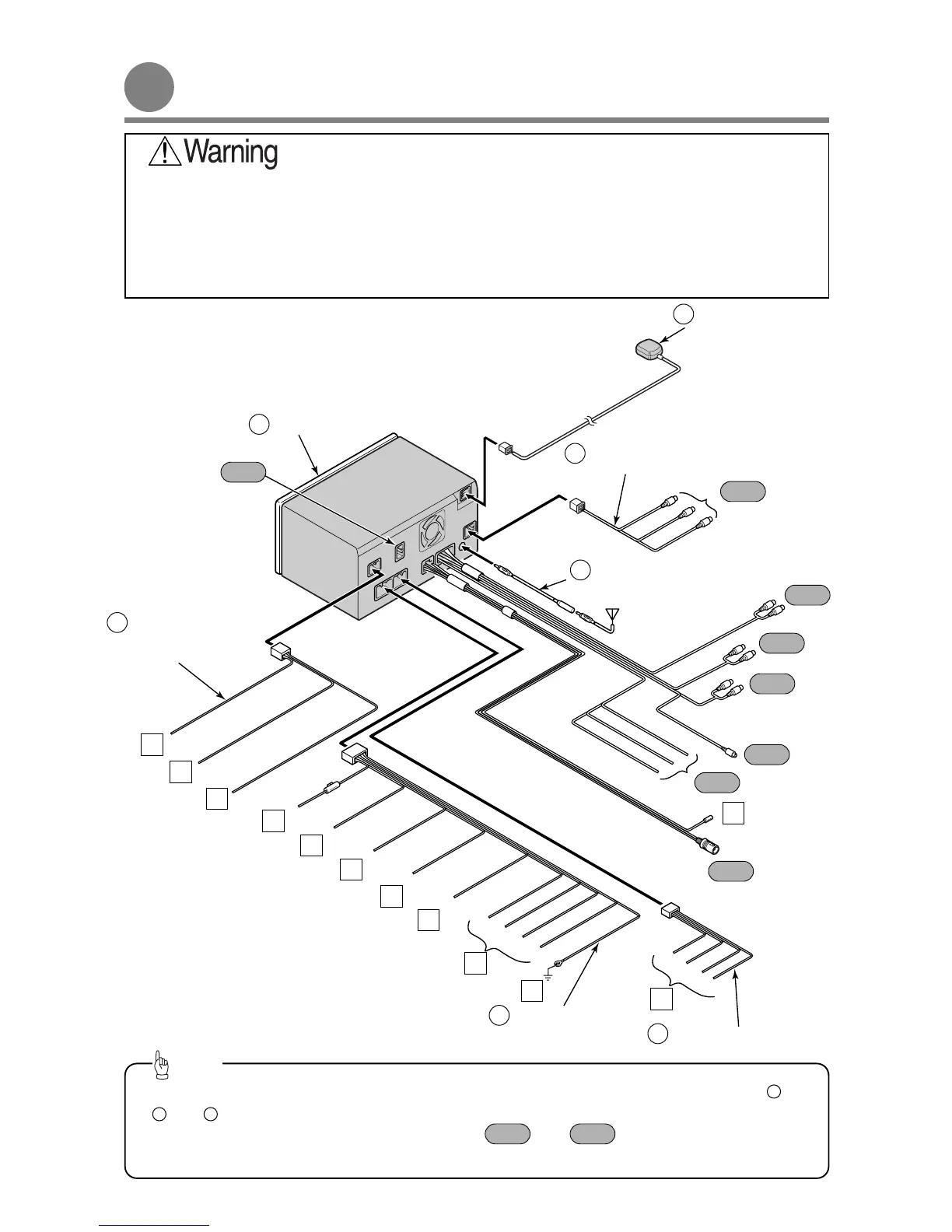 Warning