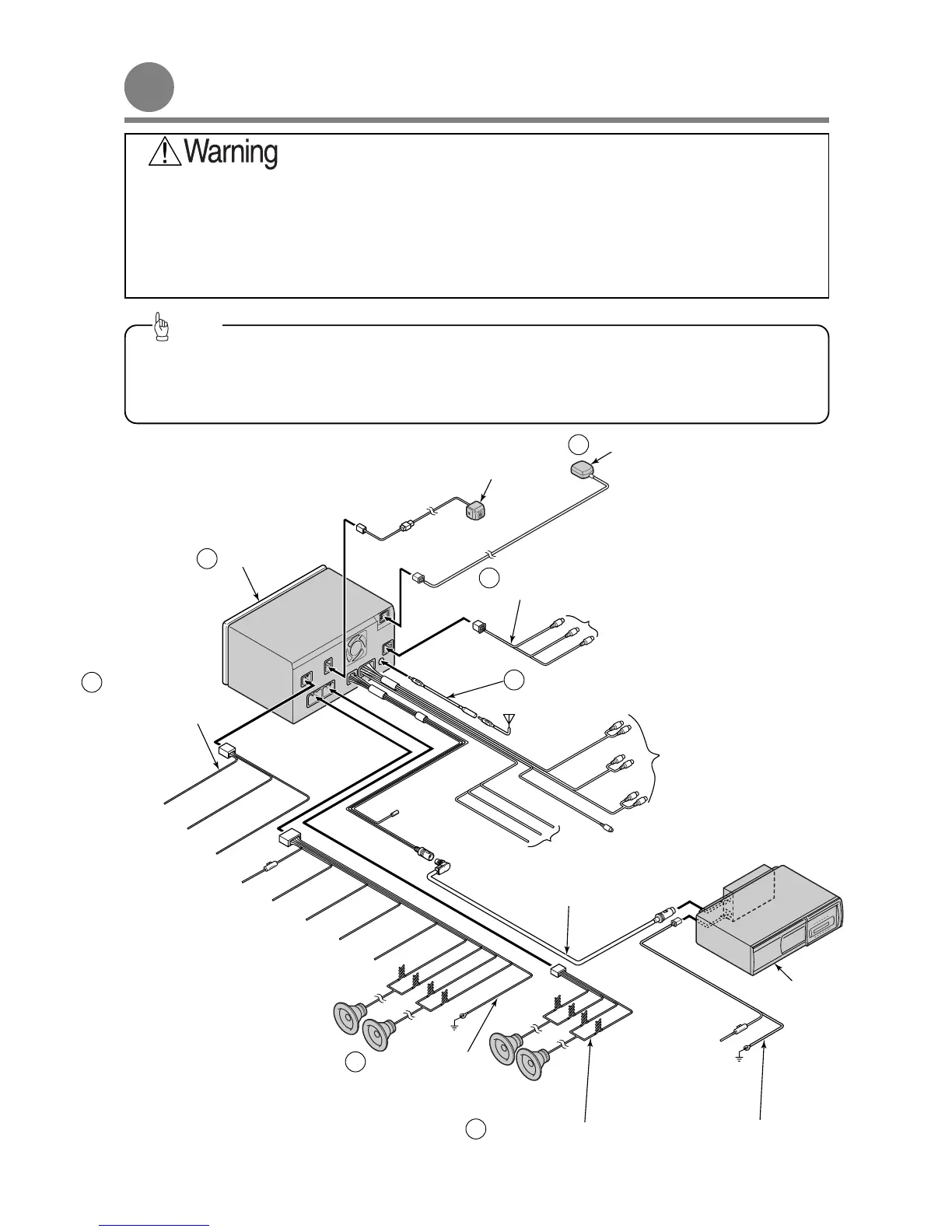 Warning