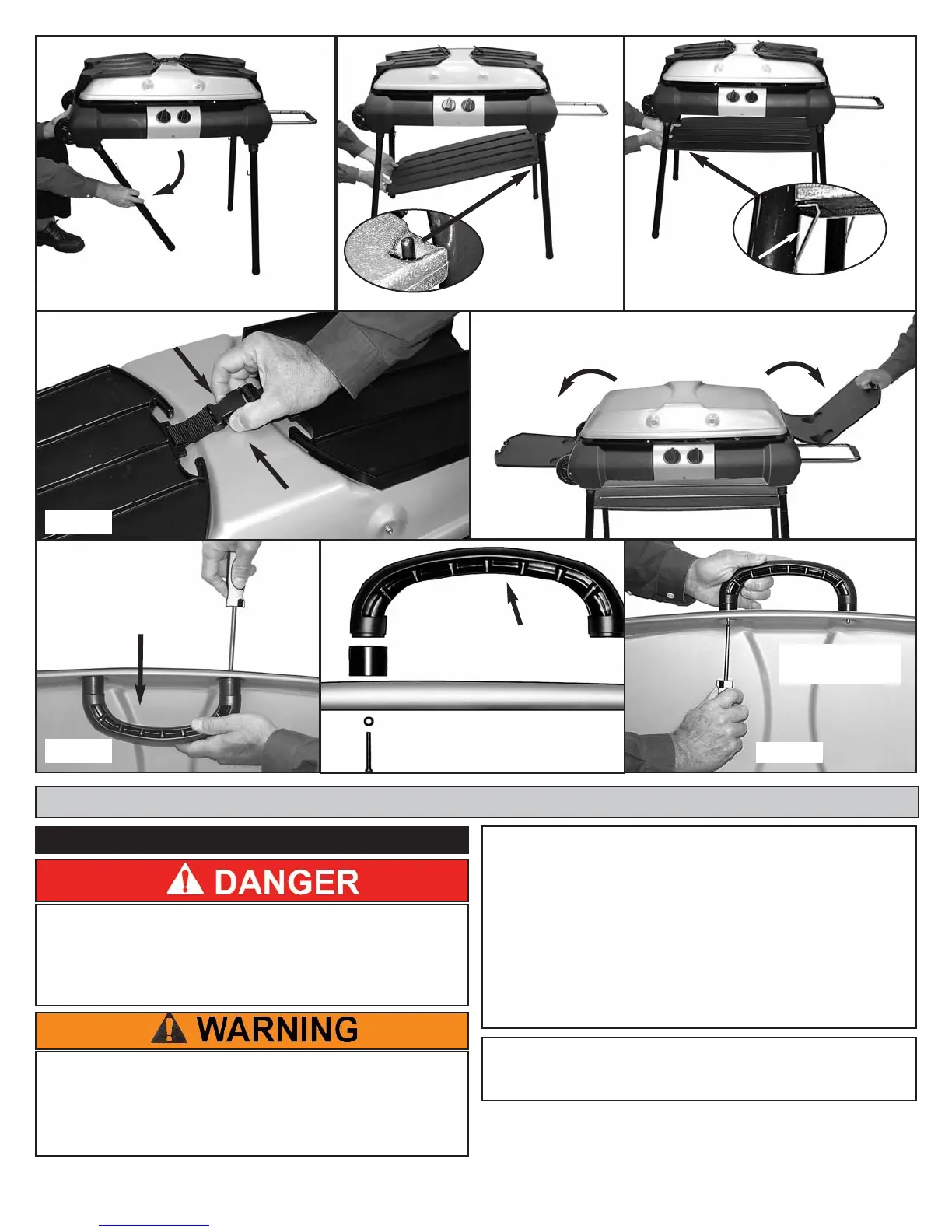 DANGER

WARNING