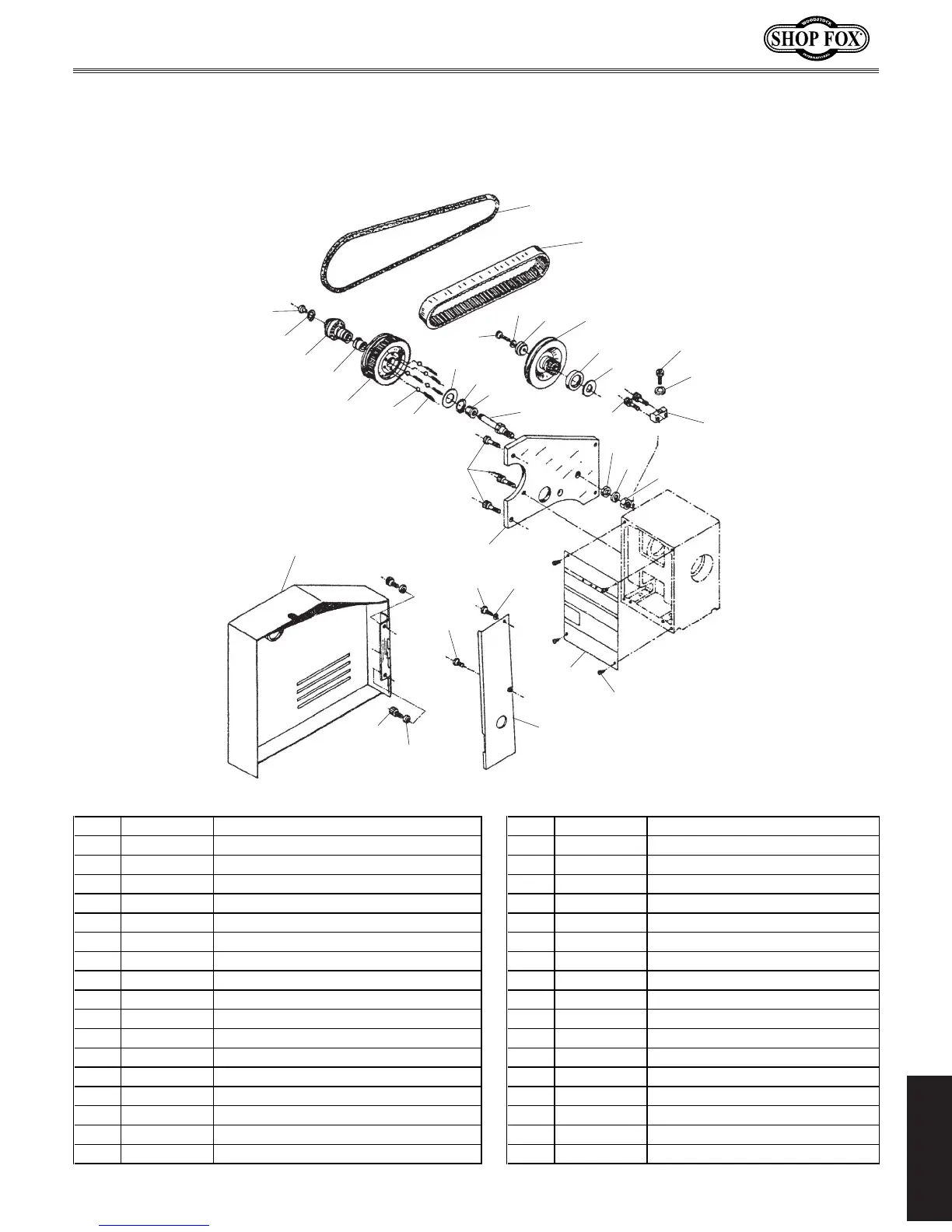 WOODSTOCK
SHOP FOX®
INTERNATIONAL