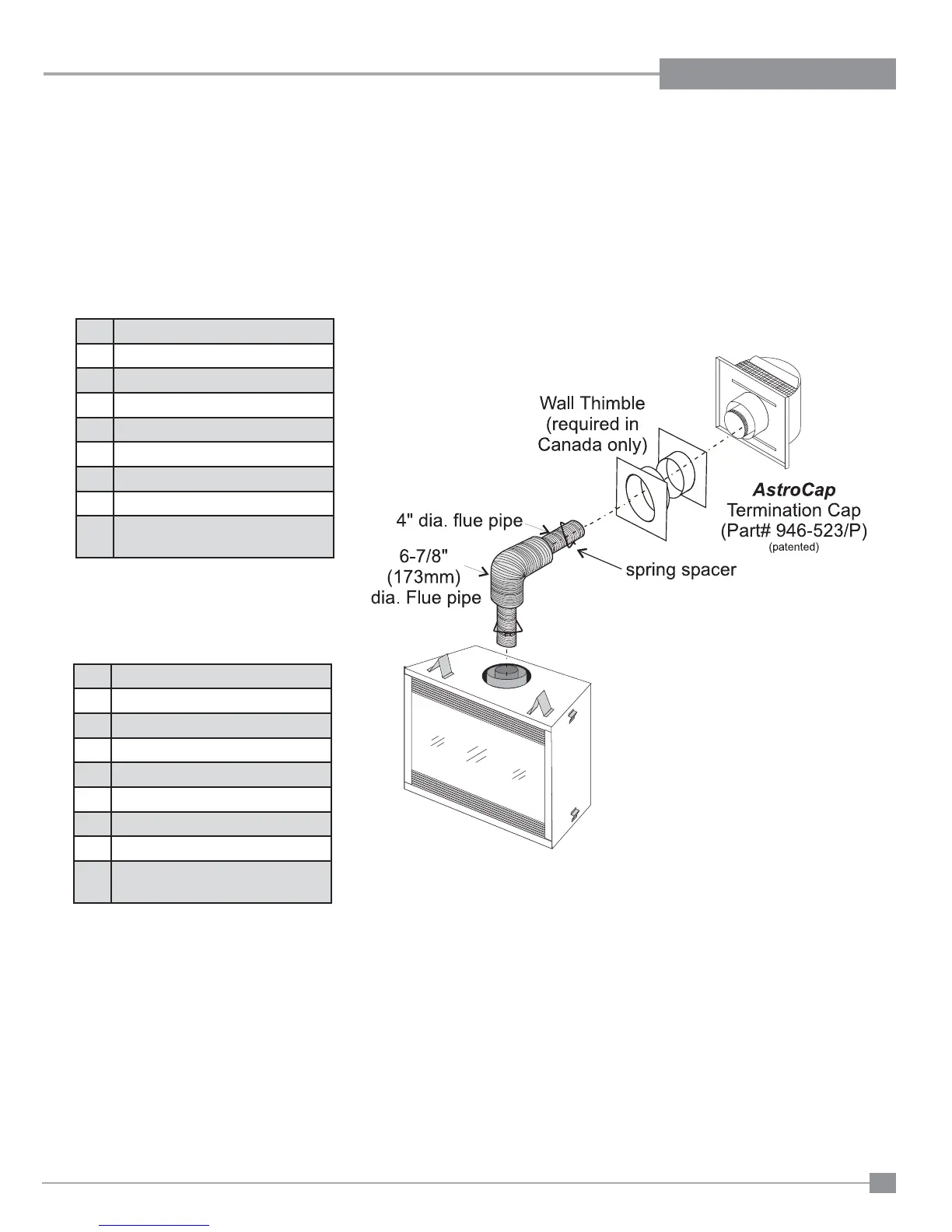 Wall Thimble (required in Canada only)

AstroCap Termination Cap (Part# 946-523/P) (patented)

4" dia. flue pipe

6-7/8" (173mm) dia. Flue pipe

spring spacer