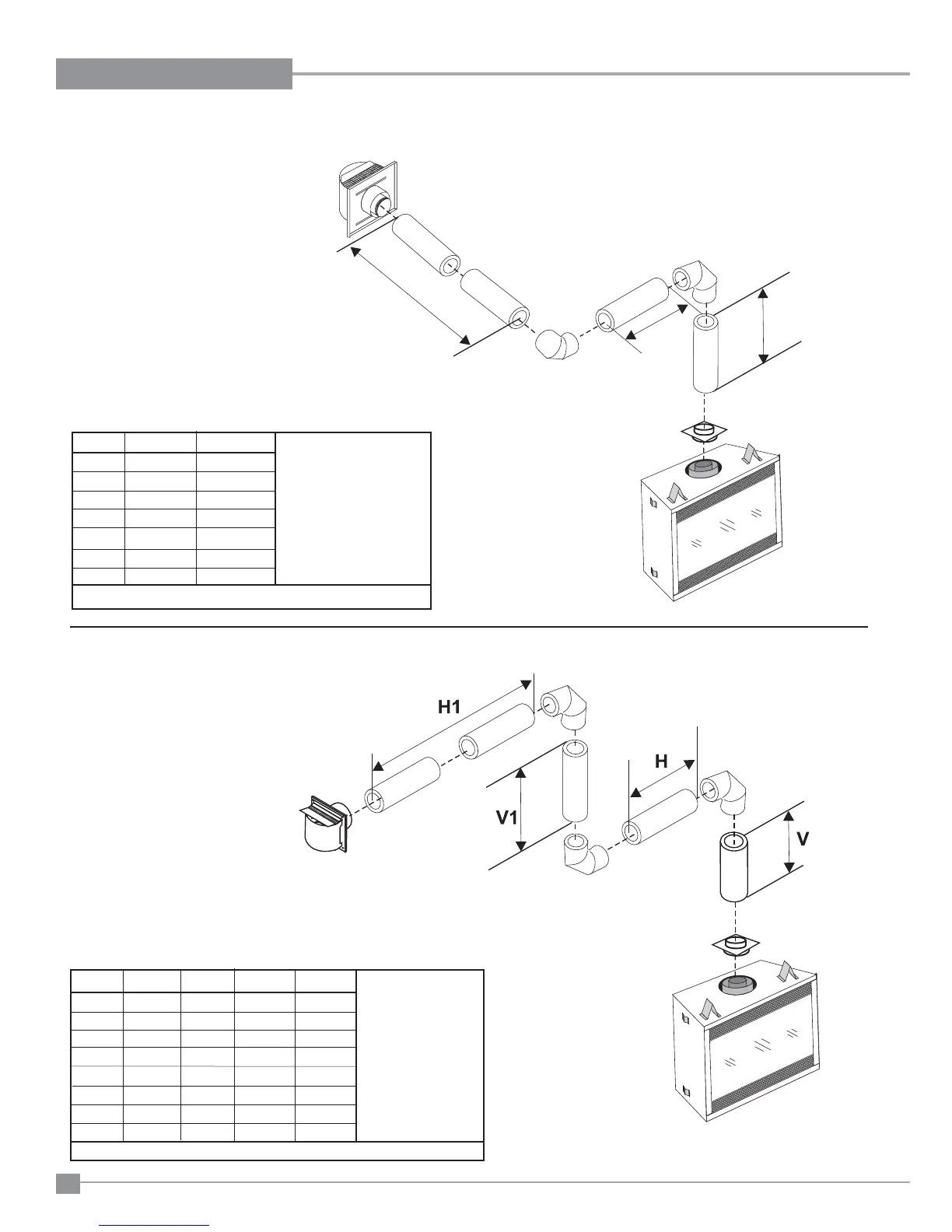 H1

H

V1

V