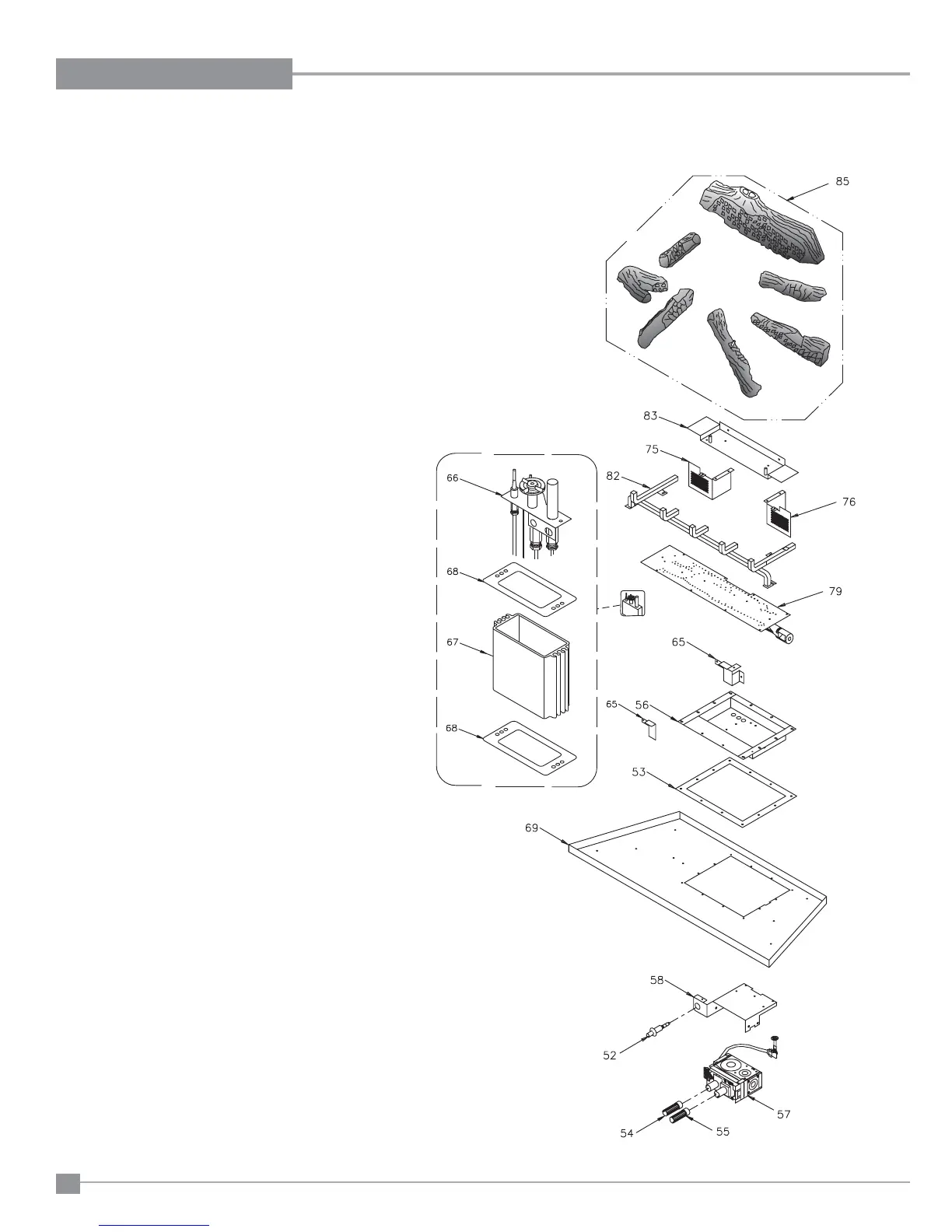 85

83

75

82

76

66

68

79

67

65

65

56

68

53

69

58

52

57

54

55