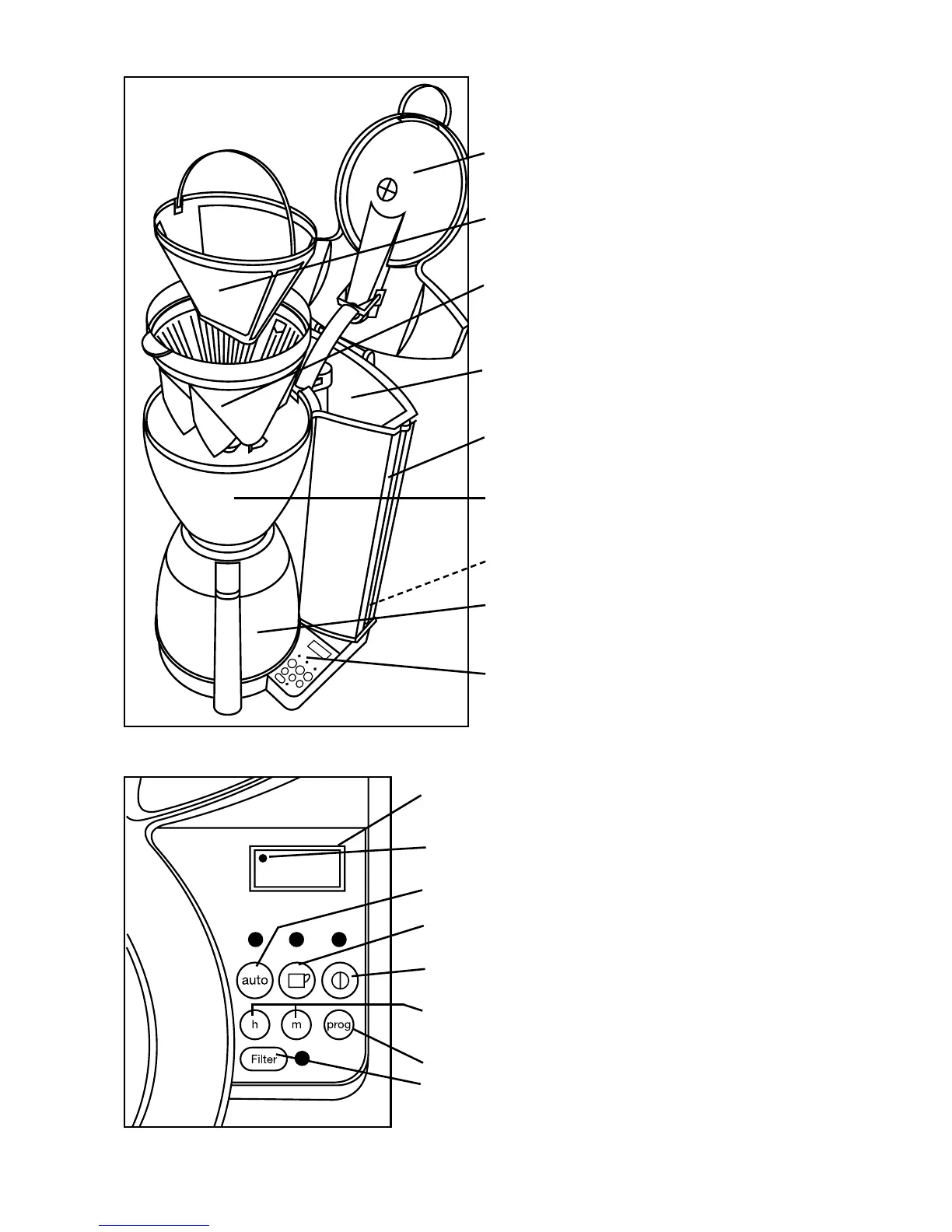 auto

h

m

prog

Filter