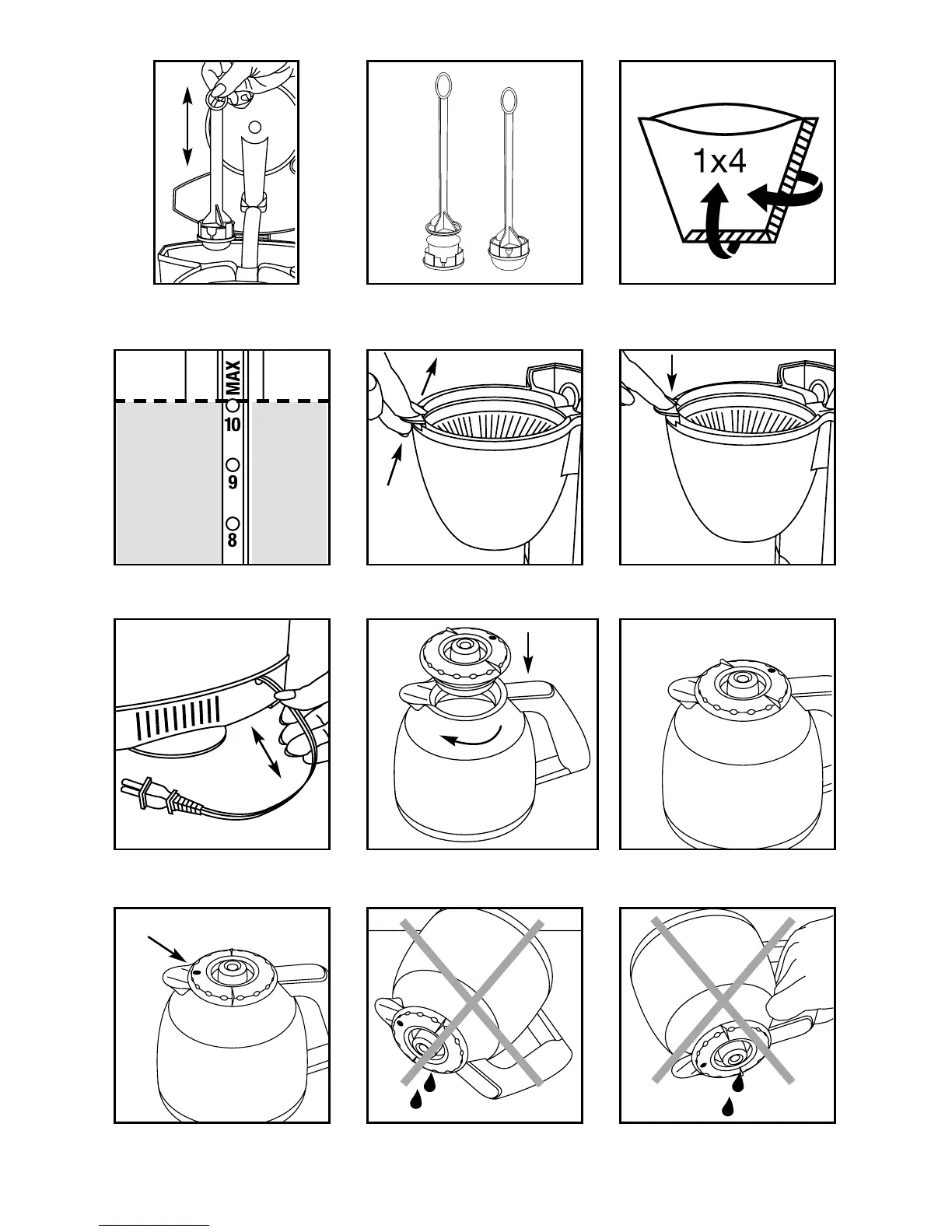 1x4

MAX
10
9
8