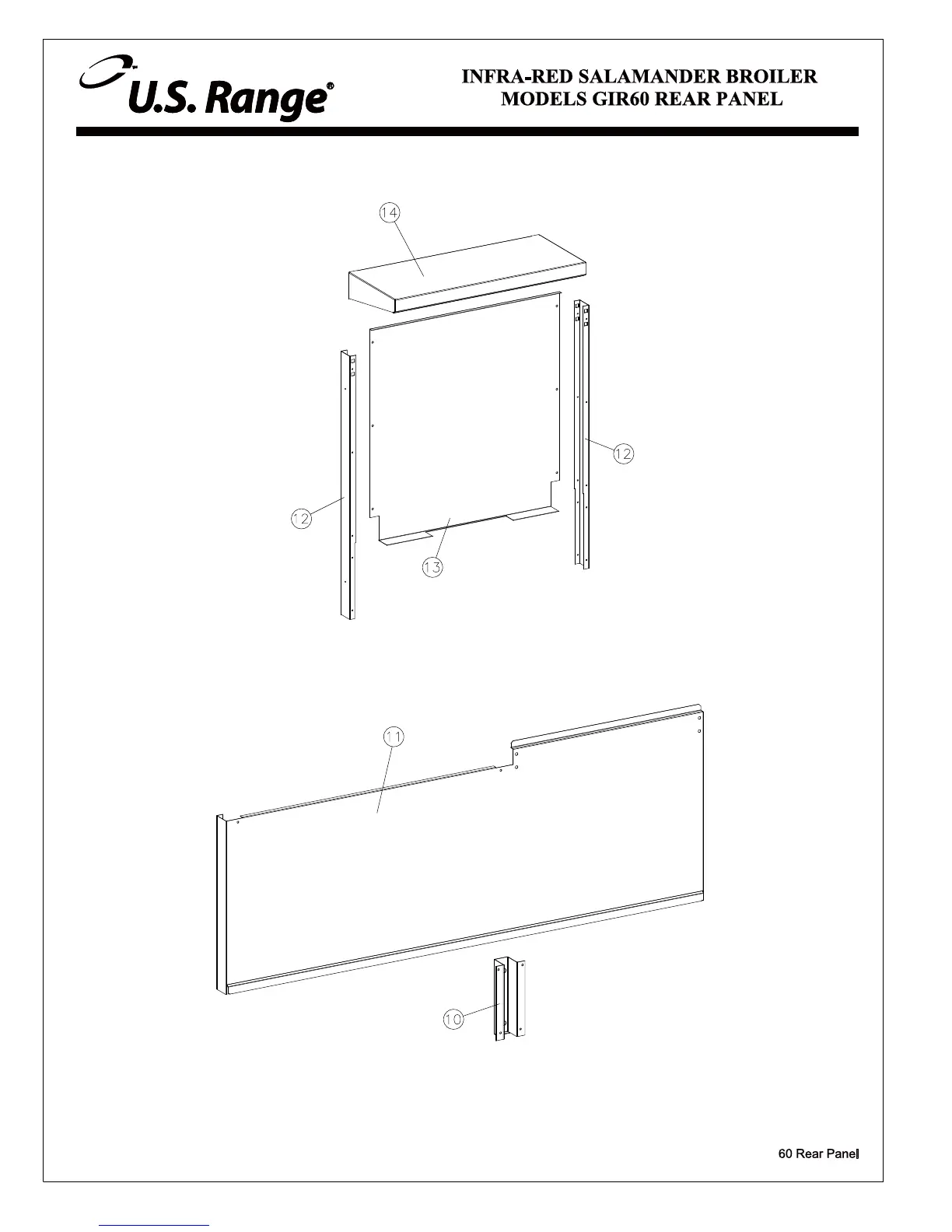 U.S. Range®

INFRA-RED SALAMANDER BROILER
MODELS GIR60 REAR PANEL

14

12

12

13

11

10

60 Rear Panel