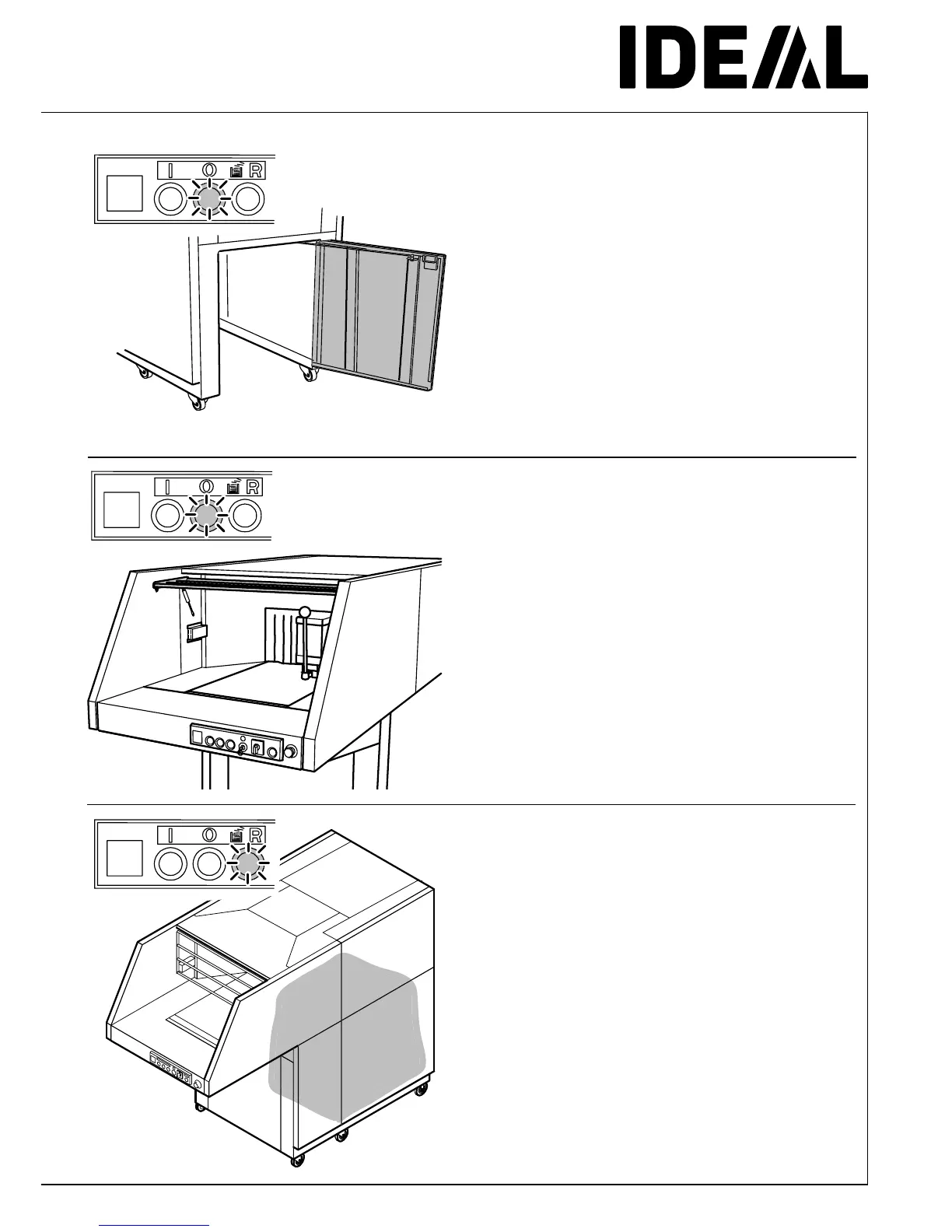 IDEAL

I O R

I O R

I O R