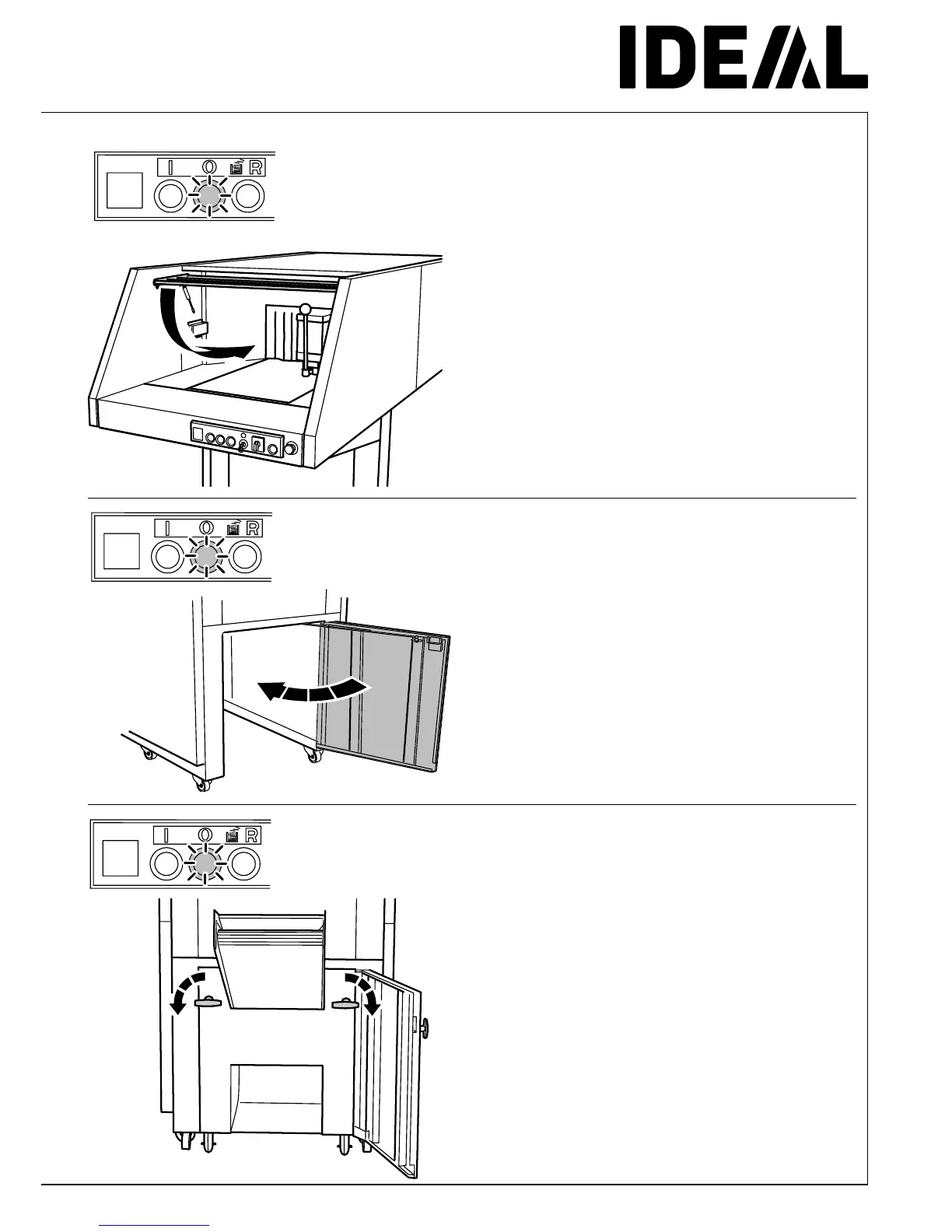 IDEAL

I 0 R

I 0 R

I 0 R