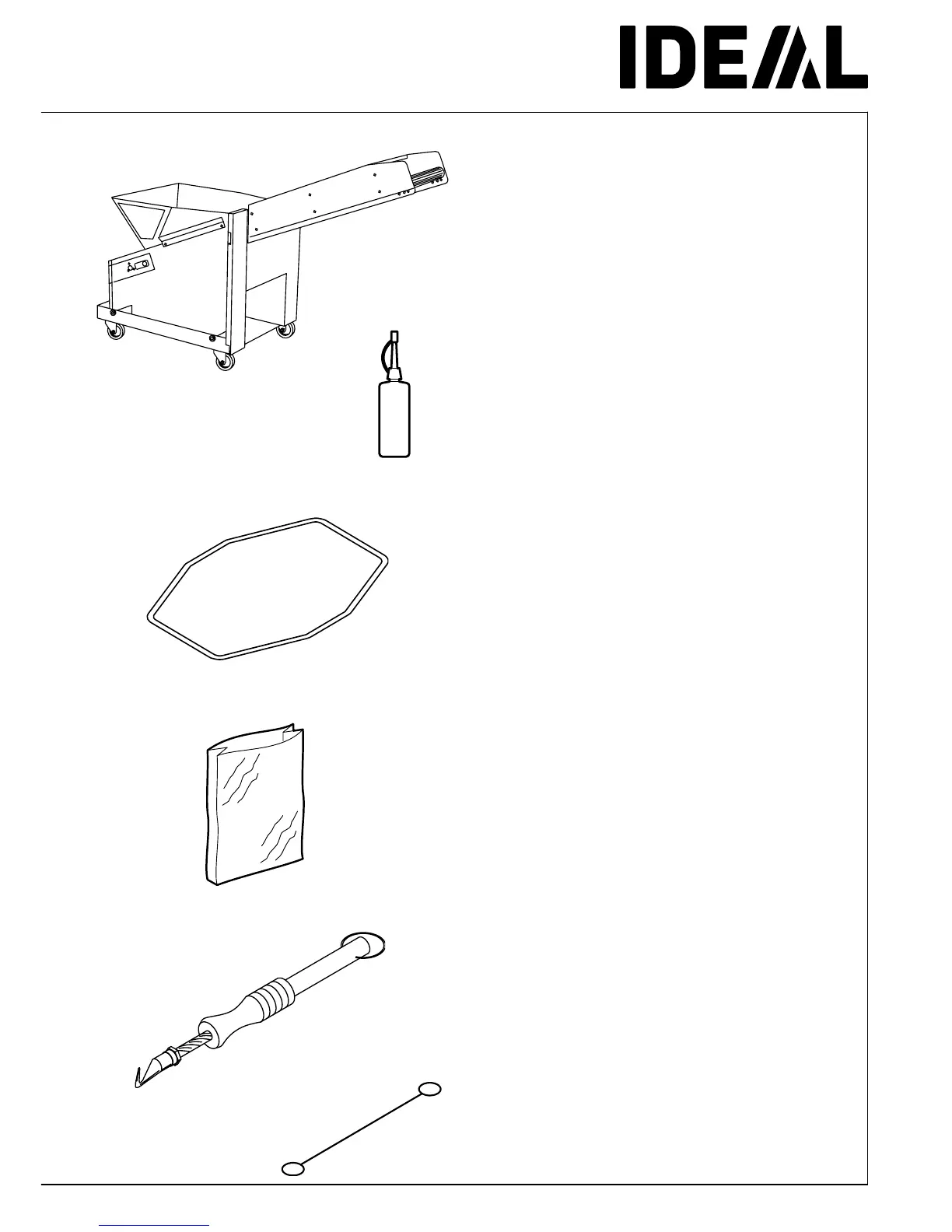 IDEAL