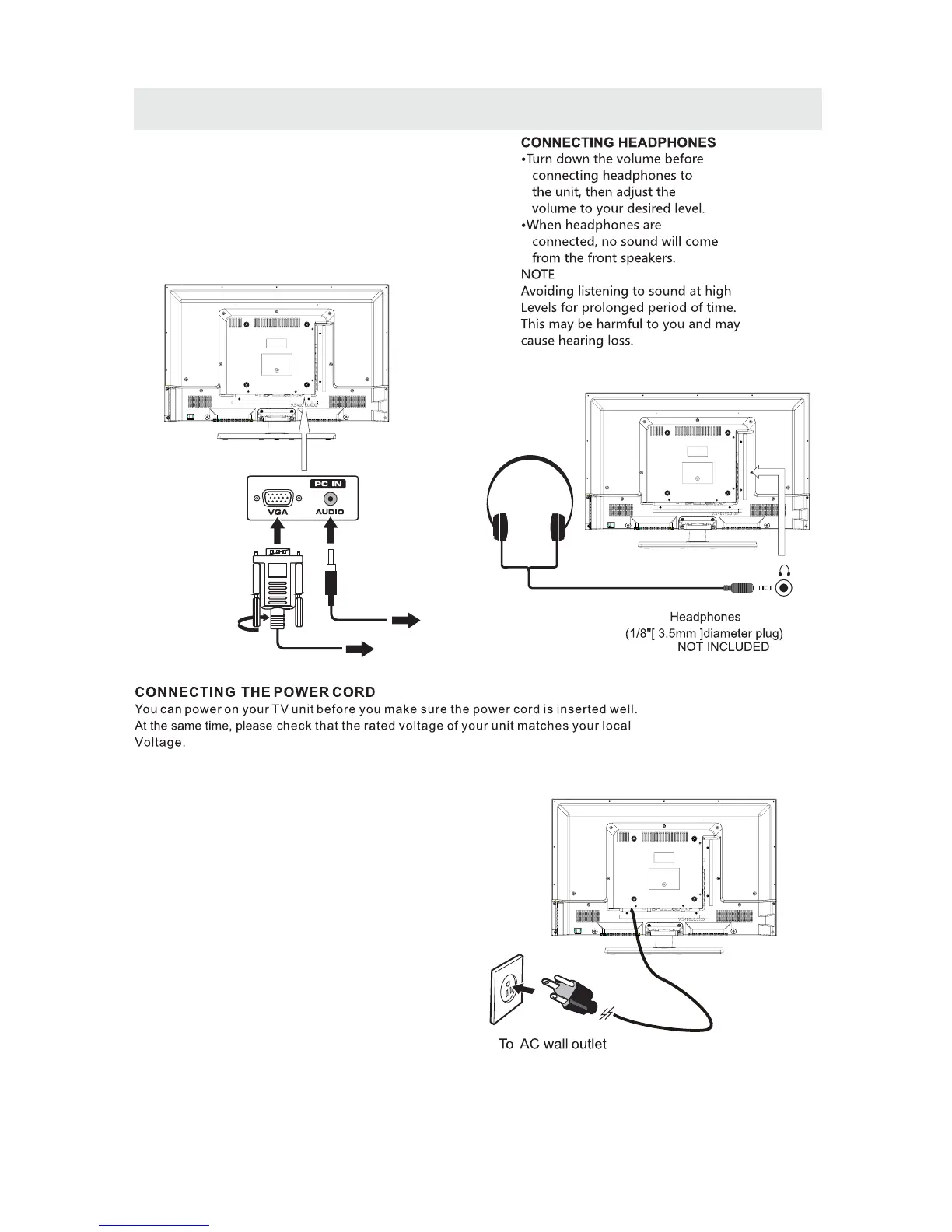 CONNECTING HEADPHONES
•Turn down the volume before connecting headphones to the unit, then adjust the volume to your desired level.
•When headphones are connected, no sound will come from the front speakers.
NOTE
Avoiding listening to sound at high Levels for prolonged period of time. This may be harmful to you and may cause hearing loss.

PC IN
VGA
AUDIO

Headphones
(1/8"[ 3.5mm ]diameter plug)
NOT INCLUDED

CONNECTING THE POWER CORD
You can power on your TV unit before you make sure the power cord is inserted well. At the same time, please check that the rated voltage of your unit matches your local Voltage.

To AC wall outlet