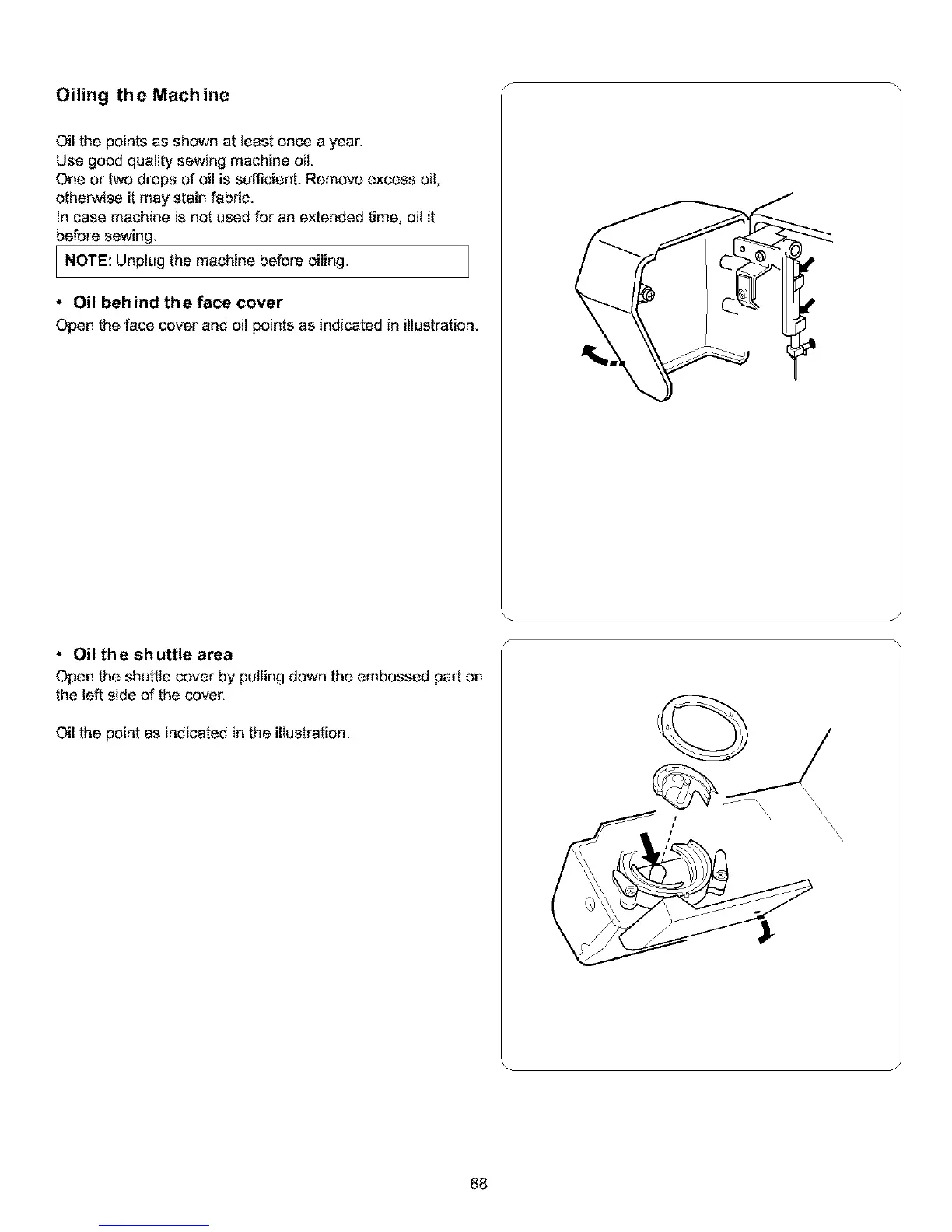 Oiling the Machine

Oil the points as shown at least once a year.
Use good quality sewing machine oil.
One or two drops of oil is sufficient. Remove excess oil, otherwise it may stain fabric.
In case machine is not used for an extended time, oil it before sewing.

NOTE: Unplug the machine before oiling.

• Oil behind the face cover
Open the face cover and oil points as indicated in illustration.

• Oil the shuttle area
Open the shuttle cover by pulling down the embossed part on the left side of the cover.

Oil the point as indicated in the illustration.

68