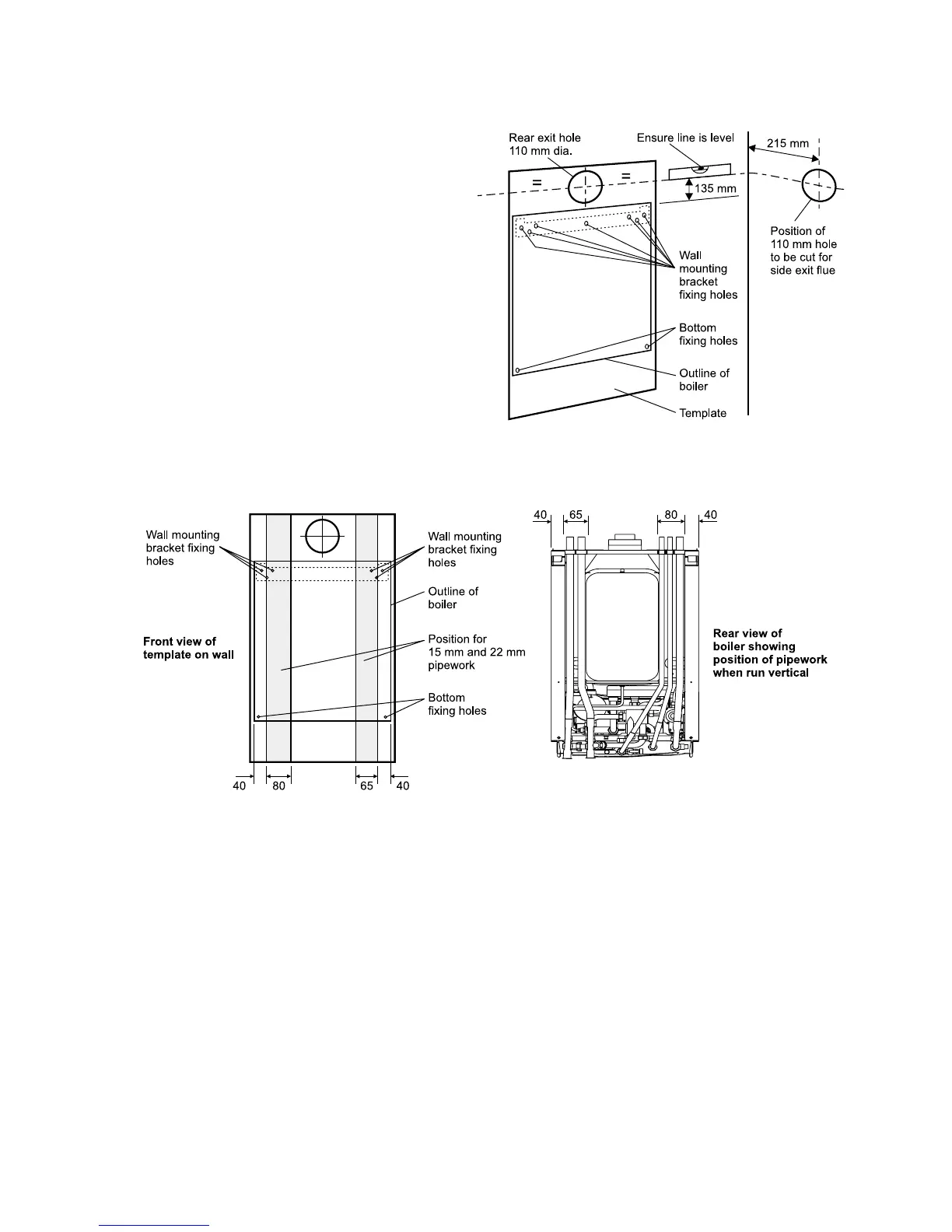 Rear exit hole 110 mm dia.

Ensure line is level

215 mm

=

=

135 mm

Position of 110 mm hole to be cut for side exit flue

Wall mounting bracket fixing holes

Bottom fixing holes

Outline of boiler

Template

Wall mounting bracket fixing holes

Wall mounting bracket fixing holes

Outline of boiler

Front view of template on wall

Position for 15 mm and 22 mm pipework

Bottom fixing holes

40 80 65 40

40 65 80 40

Rear view of boiler showing position of pipework when run vertical