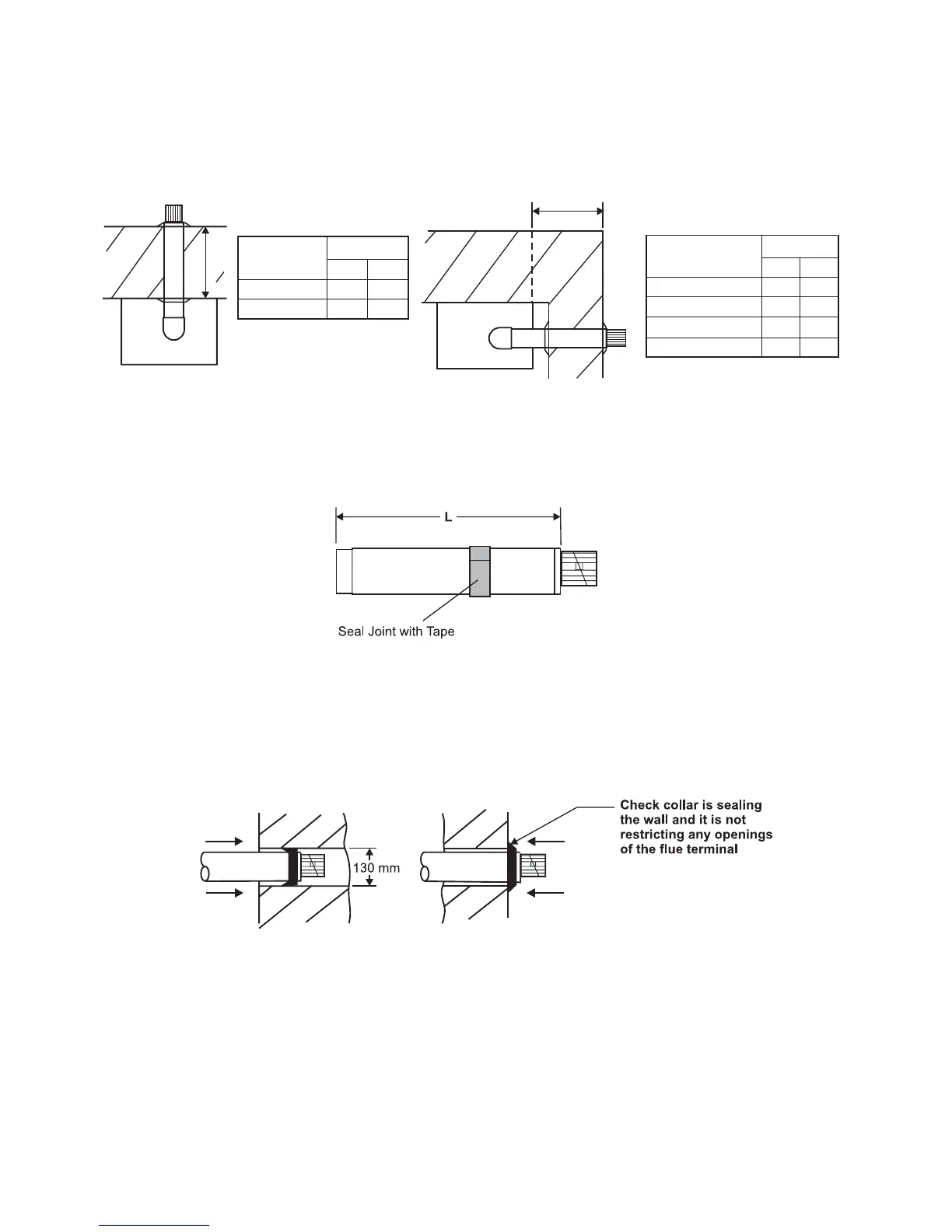 L

Seal Joint with Tape

130 mm

Check collar is sealing the wall and it is not restricting any openings of the flue terminal