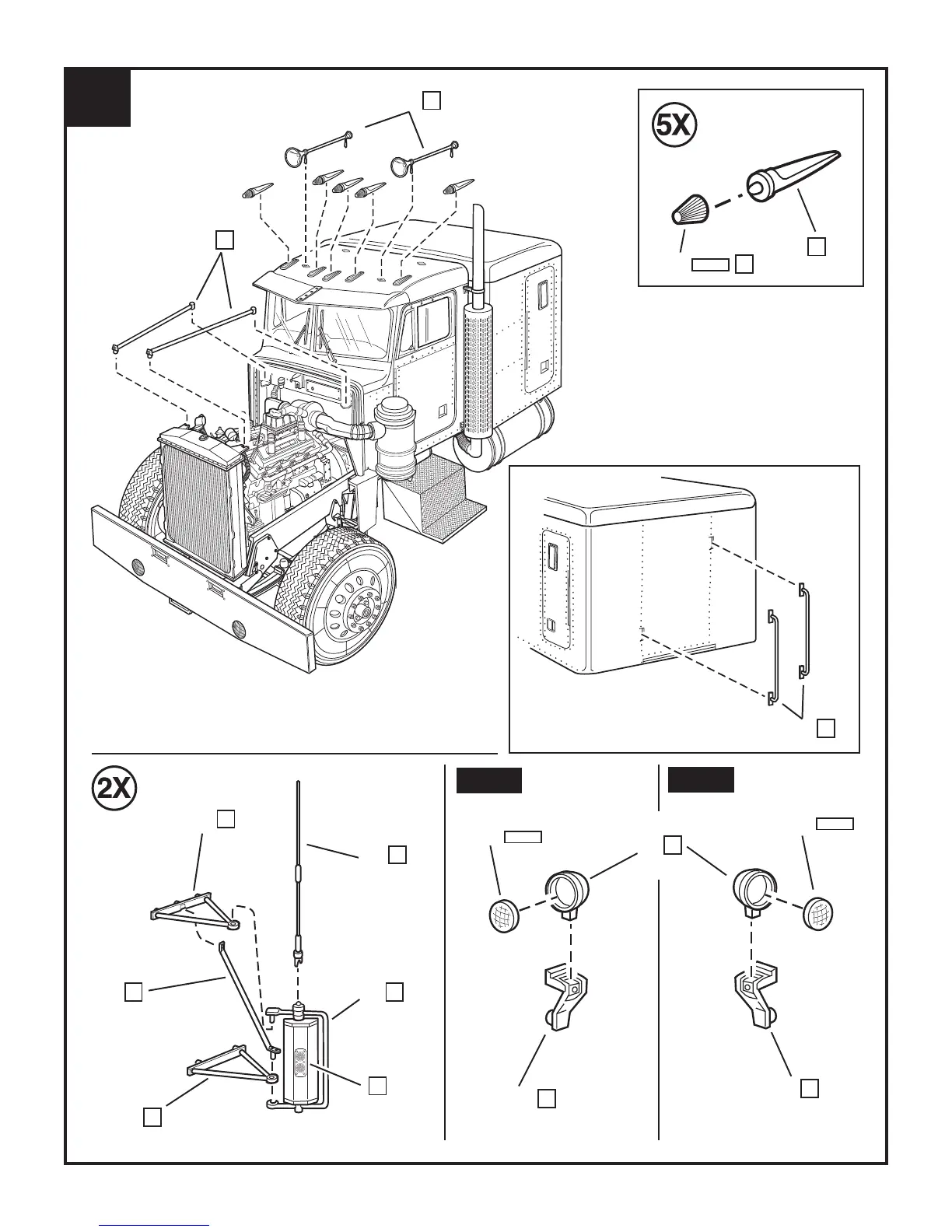 5X

2X