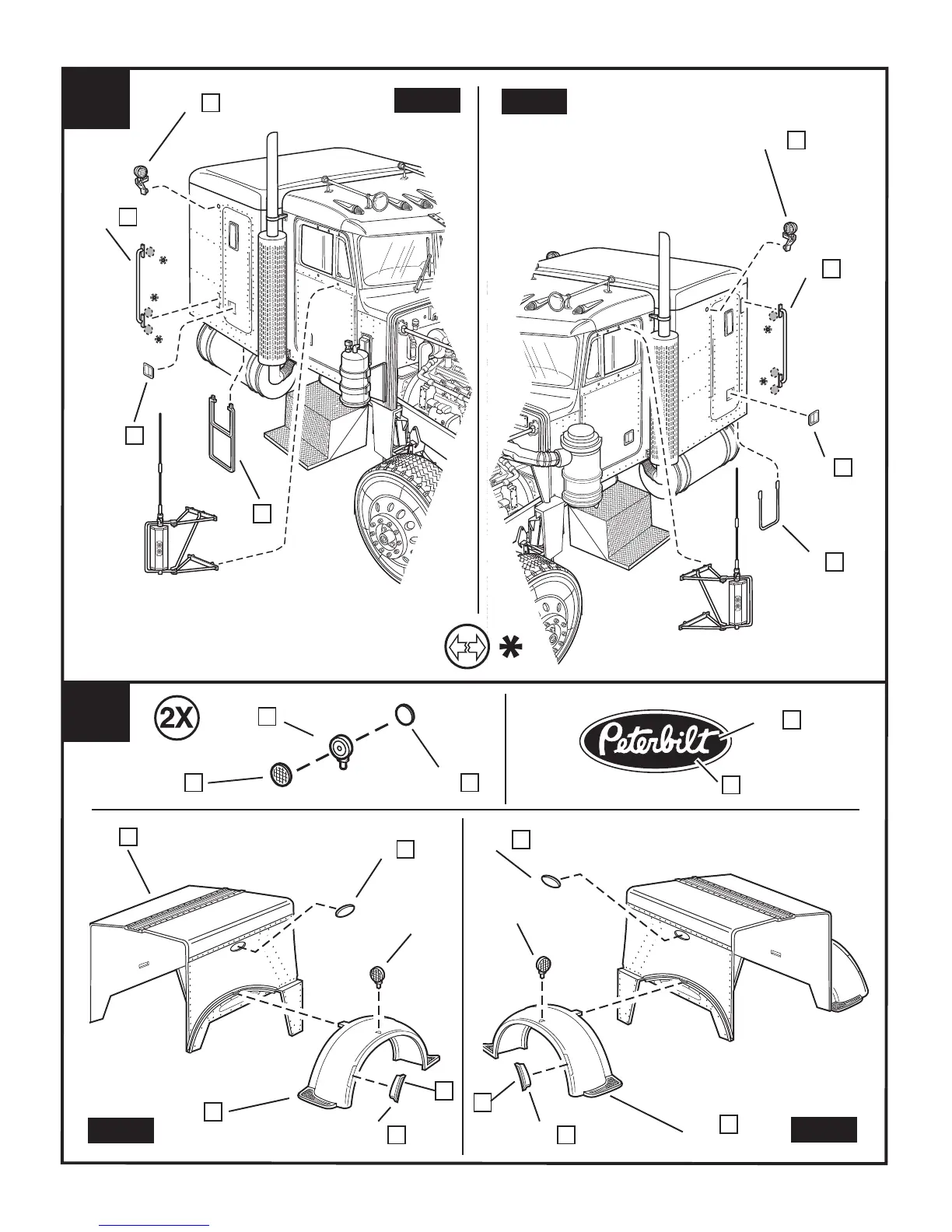 2X

Peterbilt