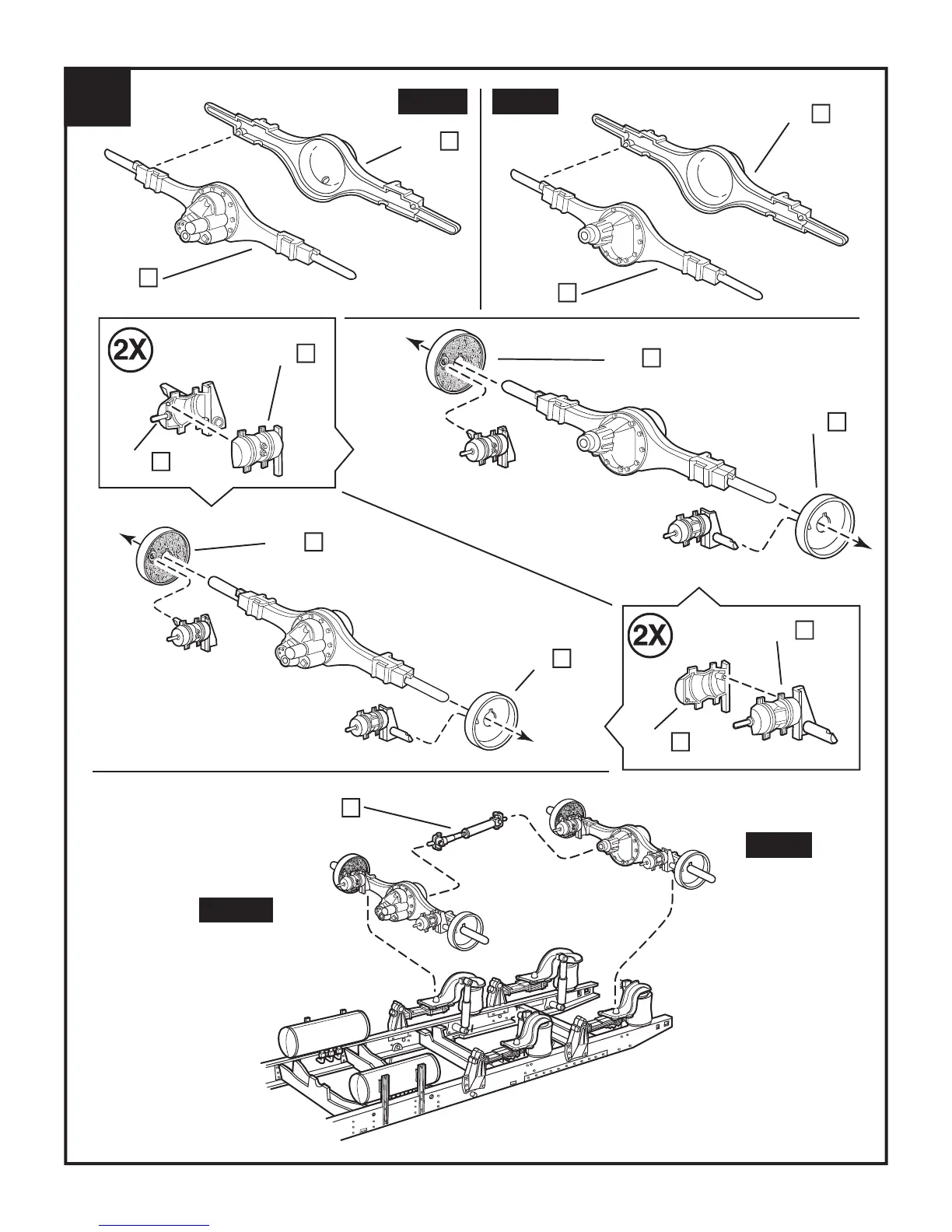 2X

2X