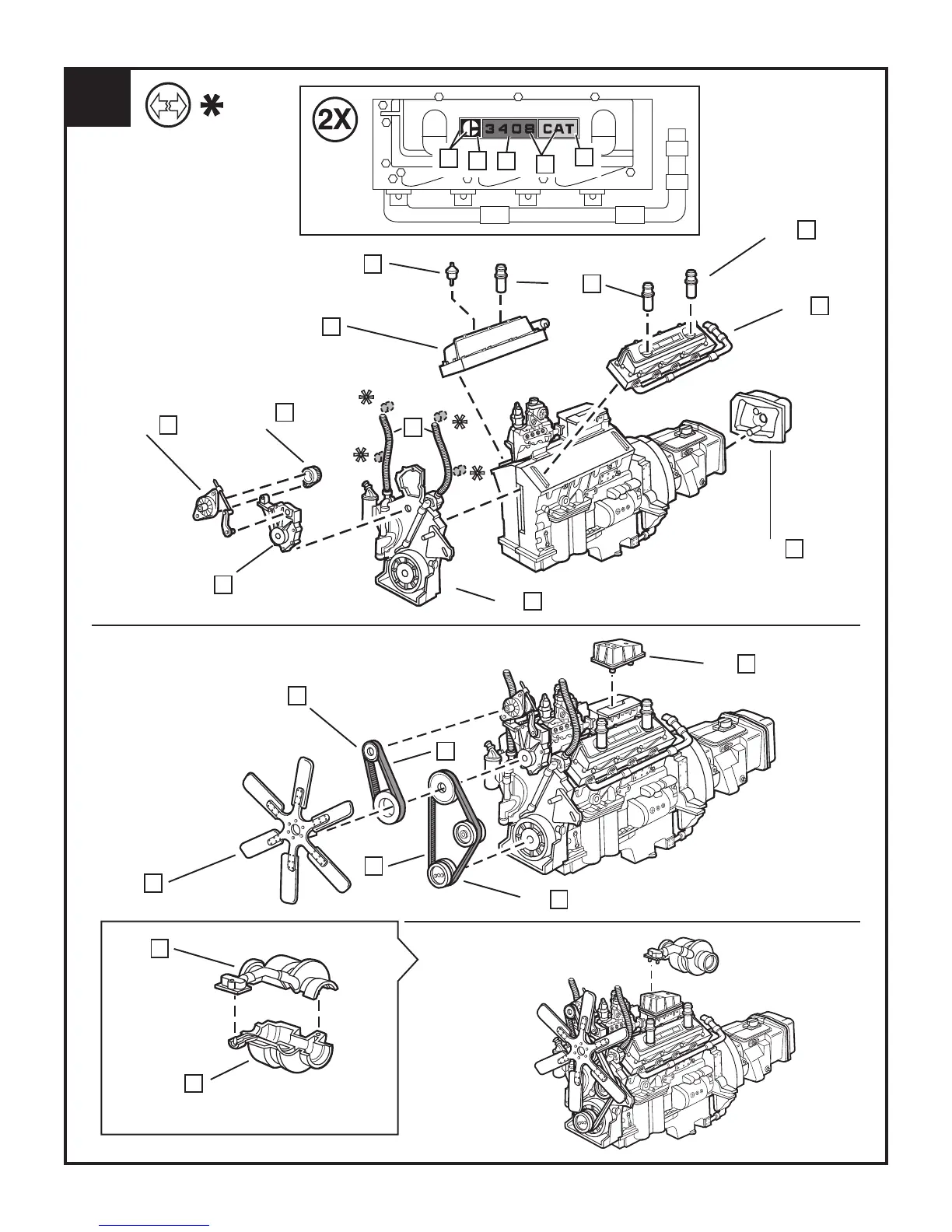 2X

3408 CAT