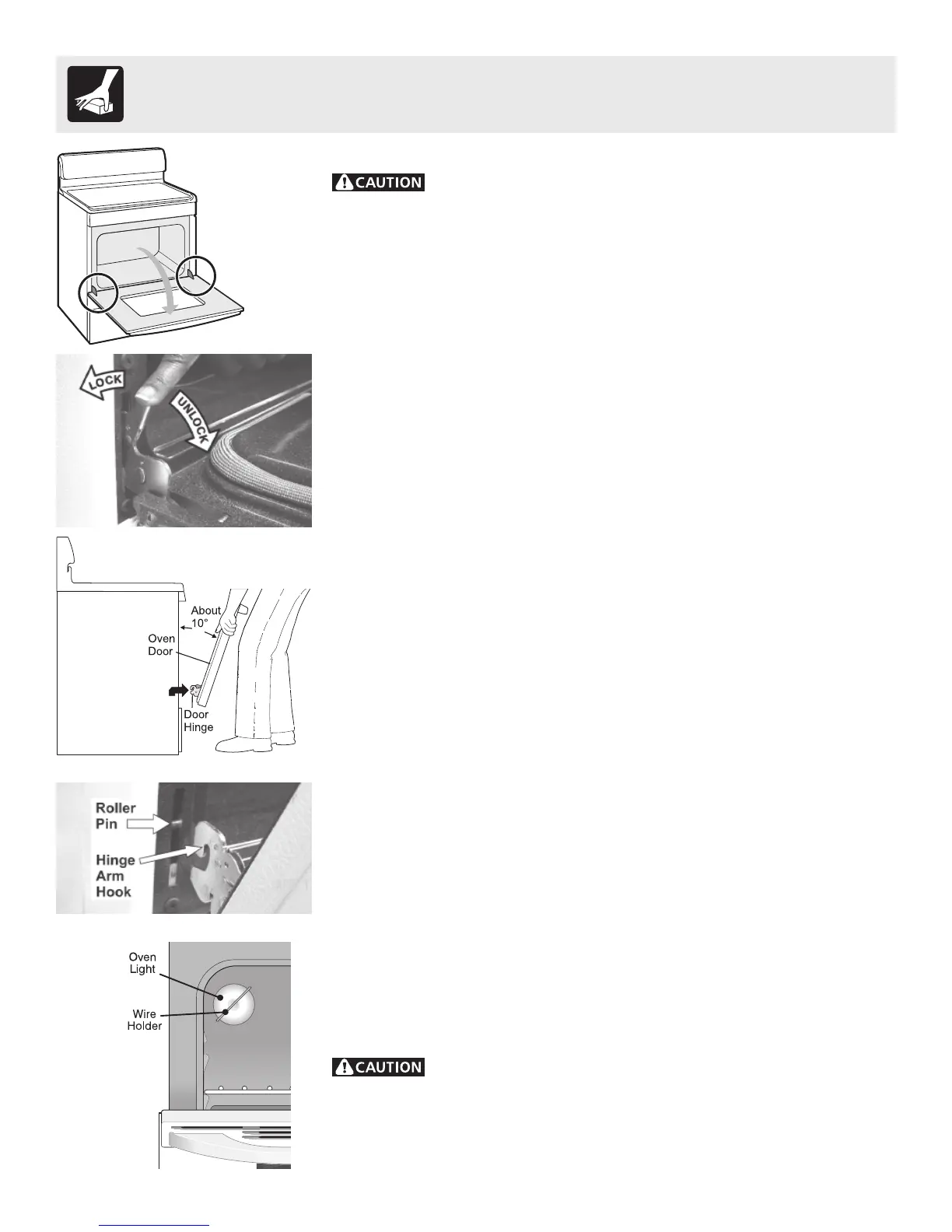 CAUTION

LOCK

UNLOCK

About 10°

Oven Door

Door Hinge

Roller Pin

Hinge Arm Hook

Oven Light

Wire Holder

CAUTION