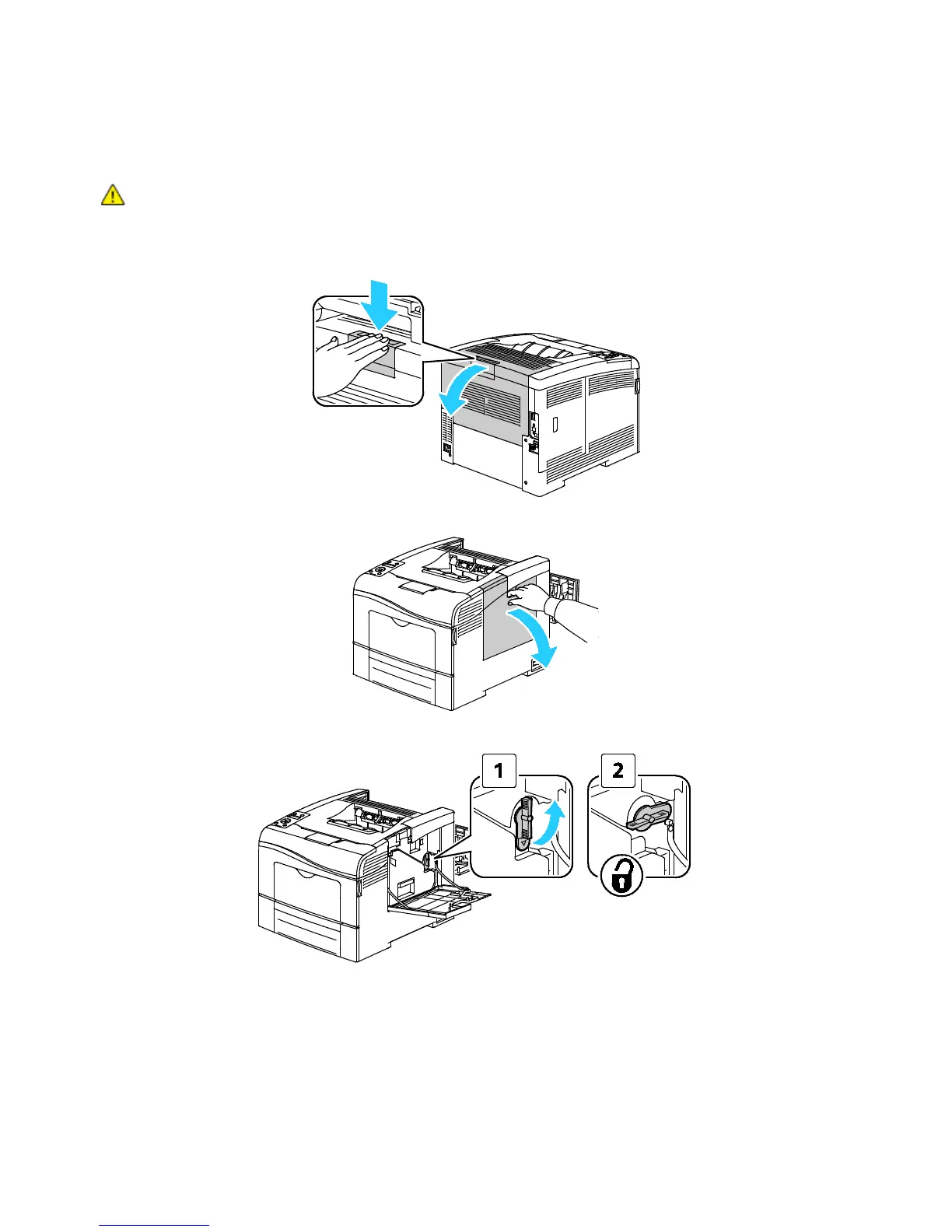 1

2