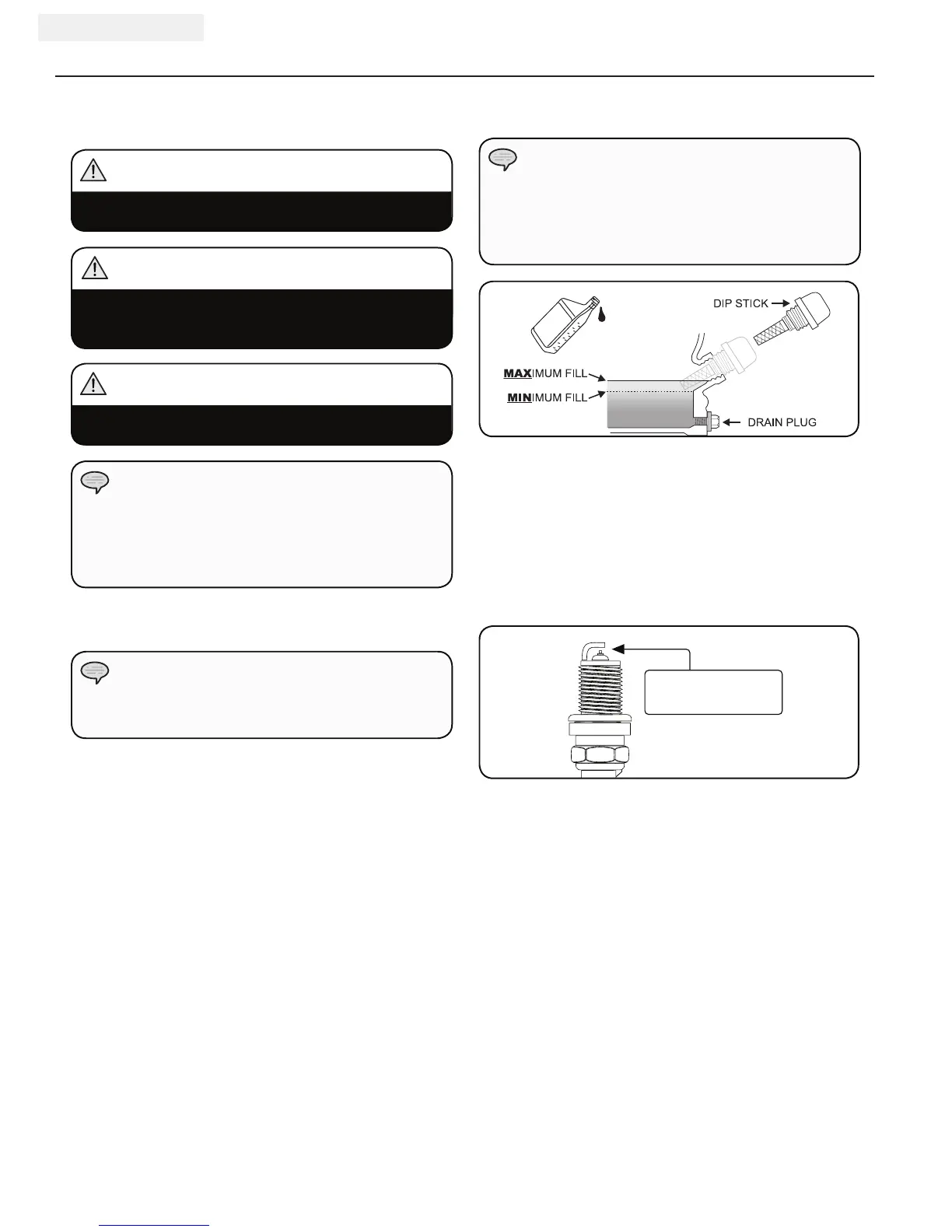 DIP STICK

MAXIMUM FILL

MINIMUM FILL

DRAIN PLUG