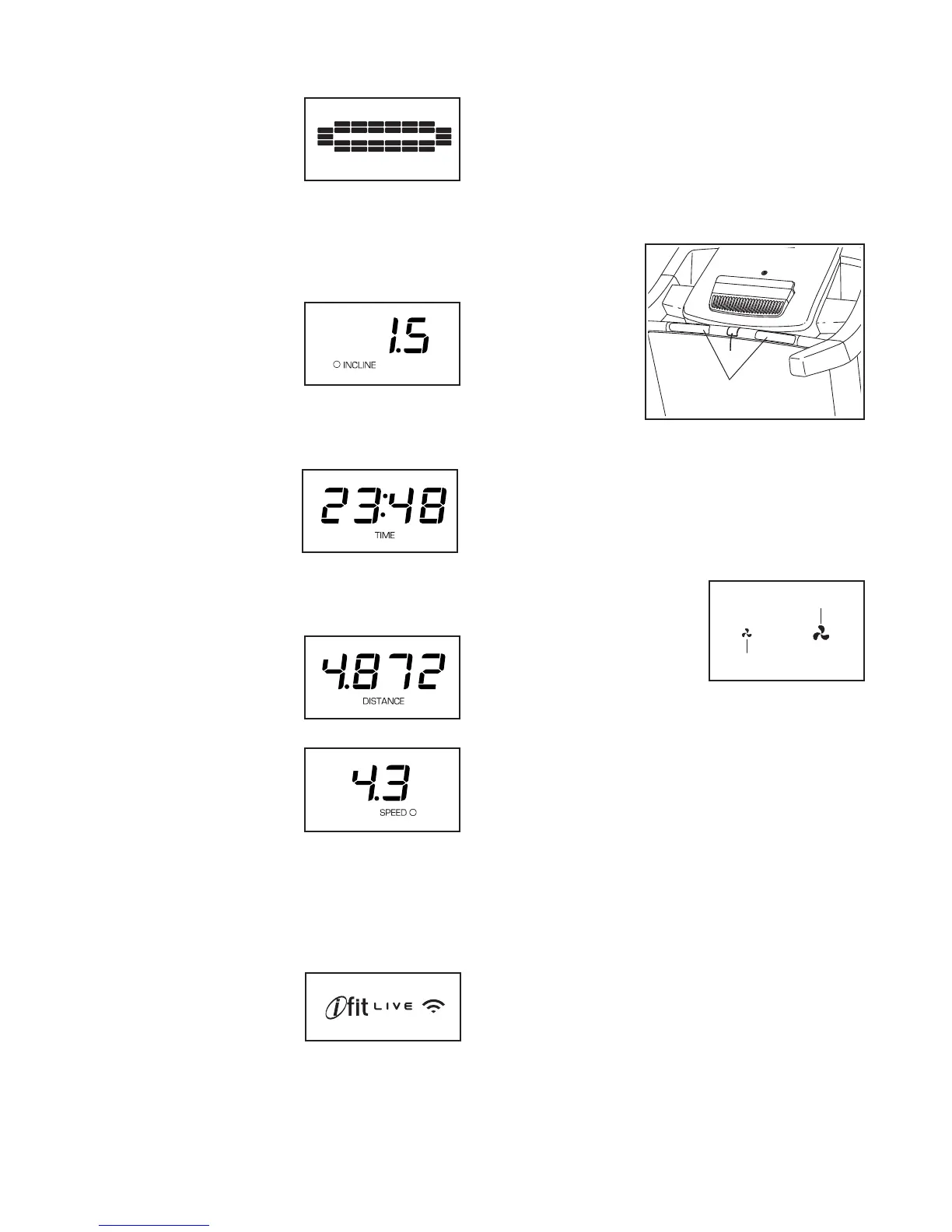 1.5
INCLINE

23:48
TIME

4.872
DISTANCE

4.3
SPEED

ifit LIVE