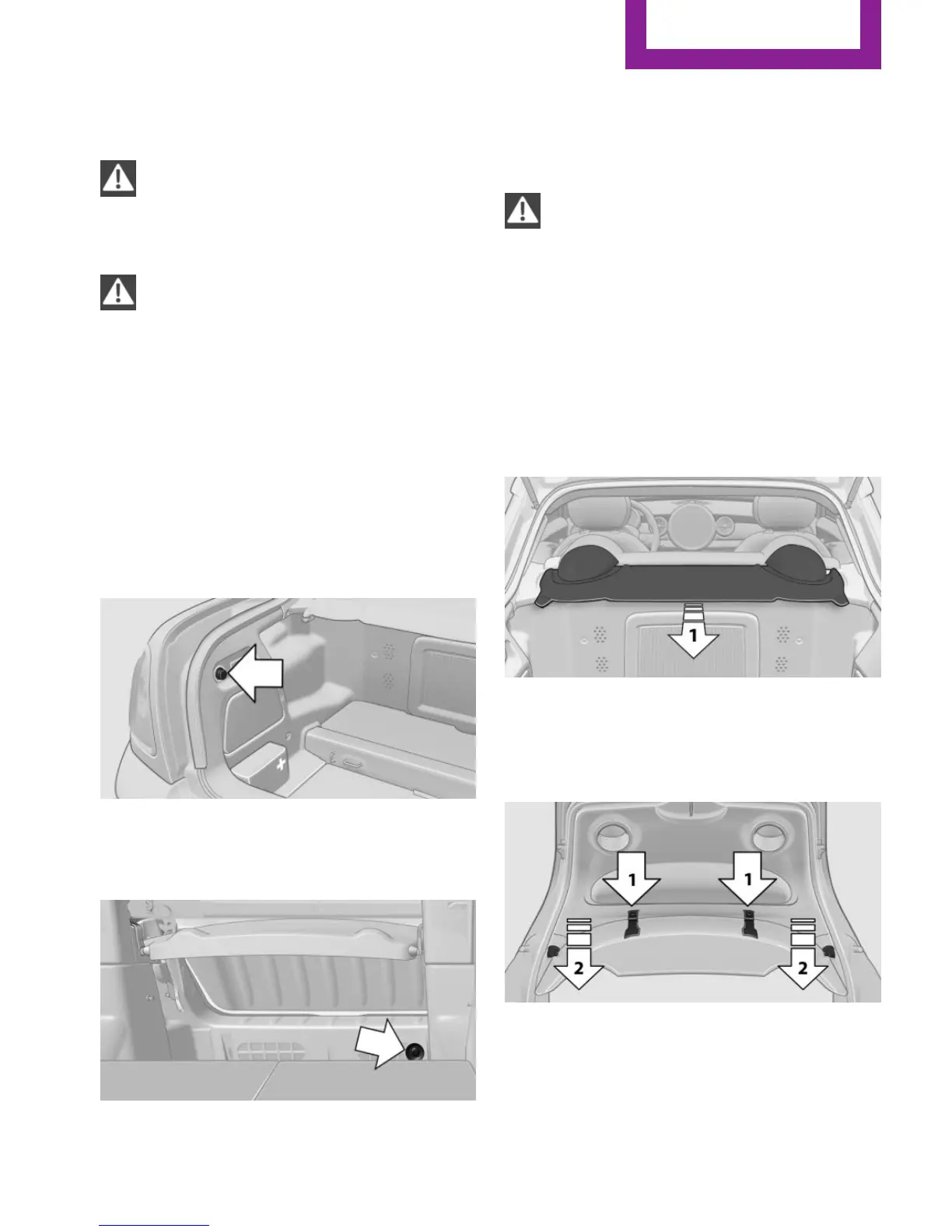 1

1

1

2

2