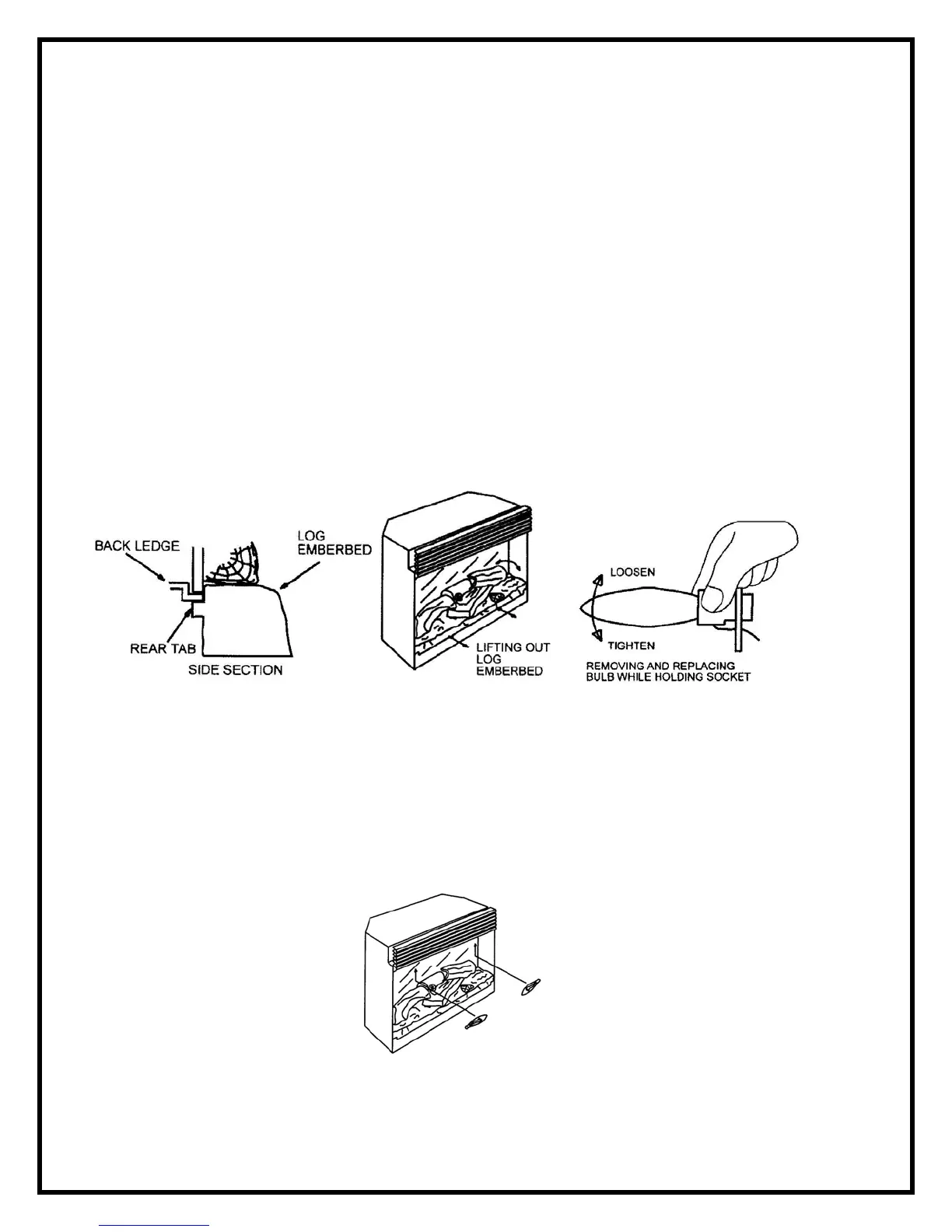 BACK LEDGE

LOG EMBERBED

REAR TAB

SIDE SECTION

LIFTING OUT LOG EMBERBED

LOOSEN

TIGHTEN

REMOVING AND REPLACING BULB WHILE HOLDING SOCKET