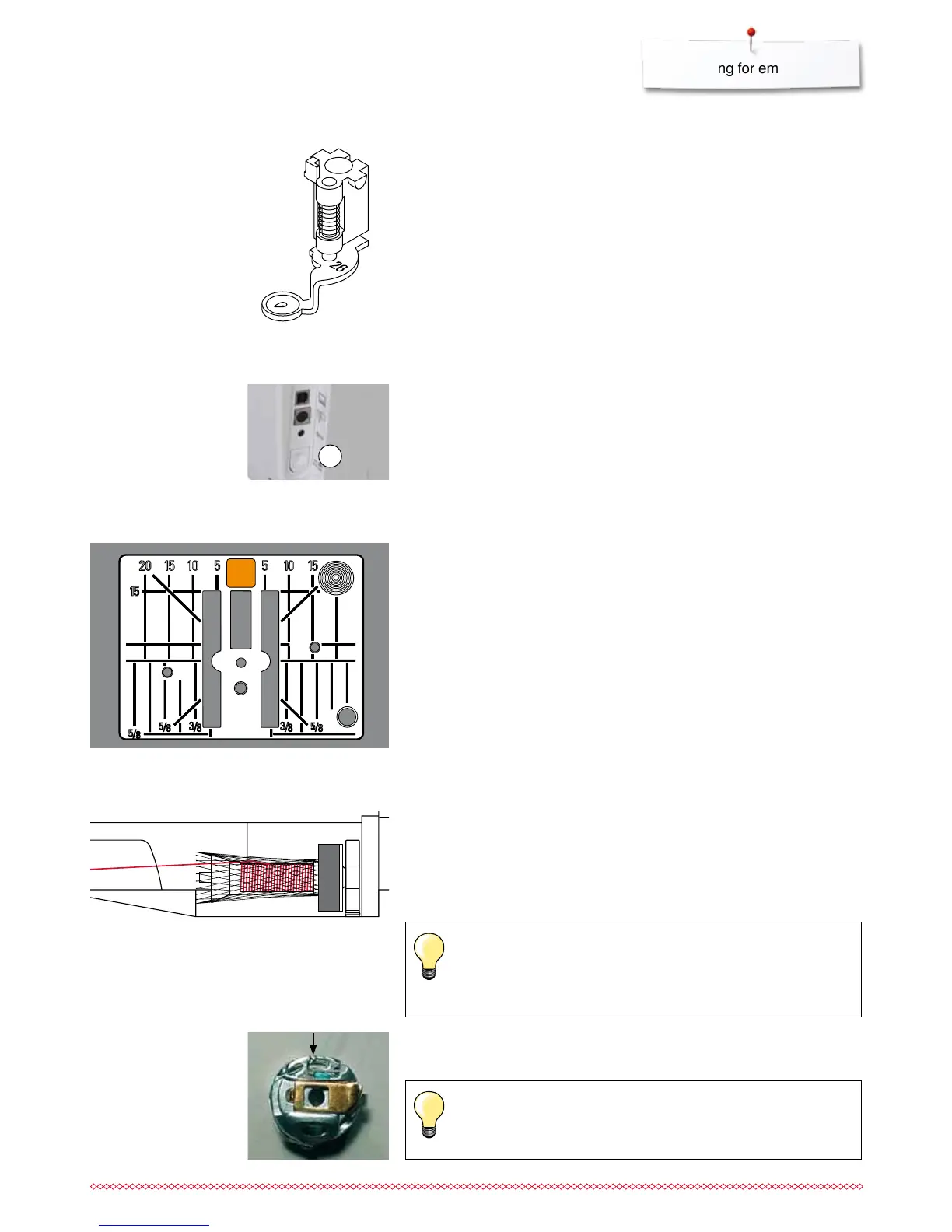 ng for em

26

20 15 10 5 5 10 15
15
5/8 5/8 3/8 3/8 5/8