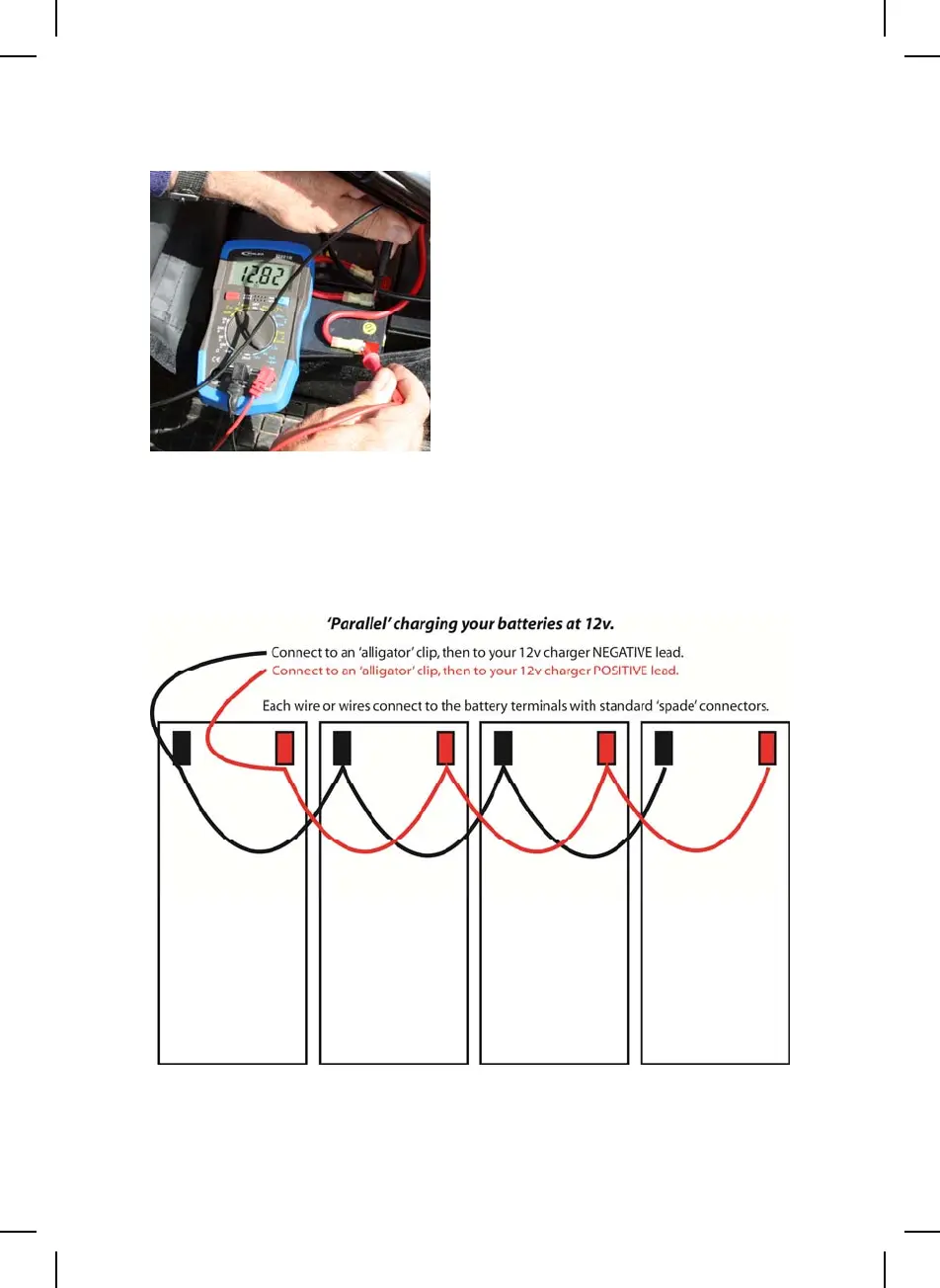 12.82

'Parallel' charging your batteries at 12v.

Connect to an 'alligator' clip, then to your 12v charger NEGATIVE lead.
Connect to an 'alligator' clip, then to your 12v charger POSITIVE lead.

Each wire or wires connect to the battery terminals with standard 'spade' connectors.