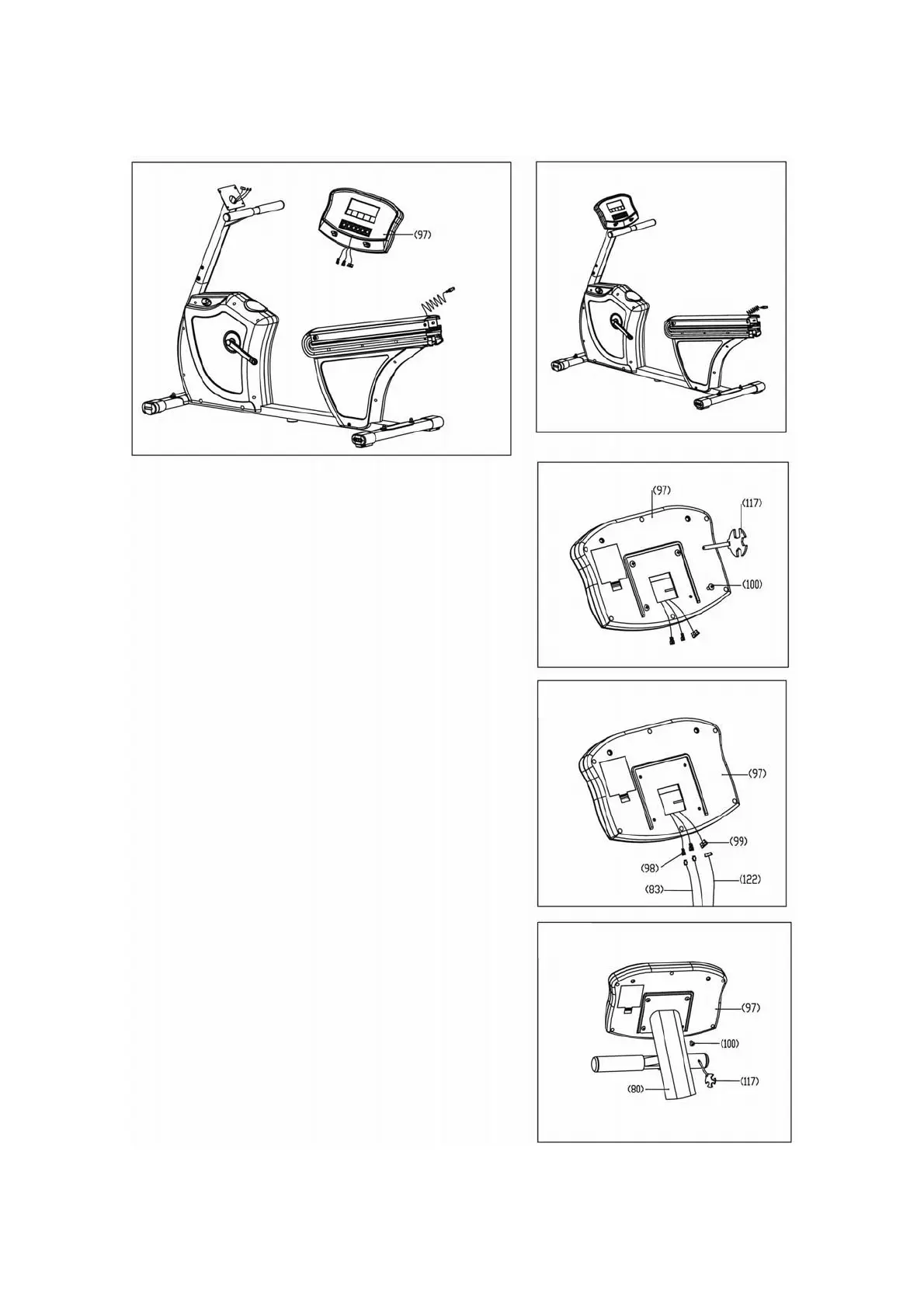 (97)

(97)
(117)
(100)

(97)
(99)
(98)
(122)
(83)

(97)
(100)
(117)
(80)