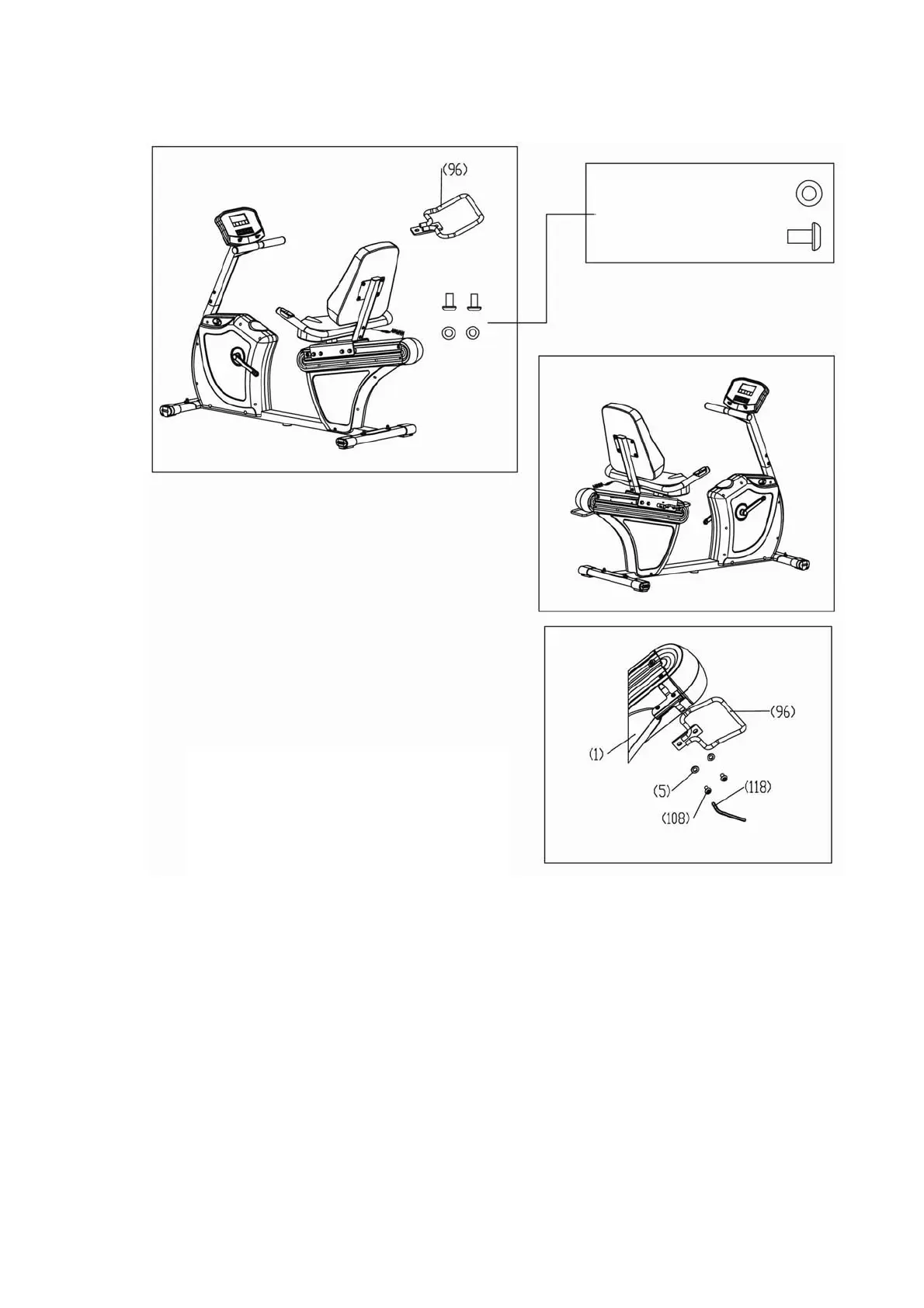 (96)

(96)
(1)
(5)
(108)
(118)