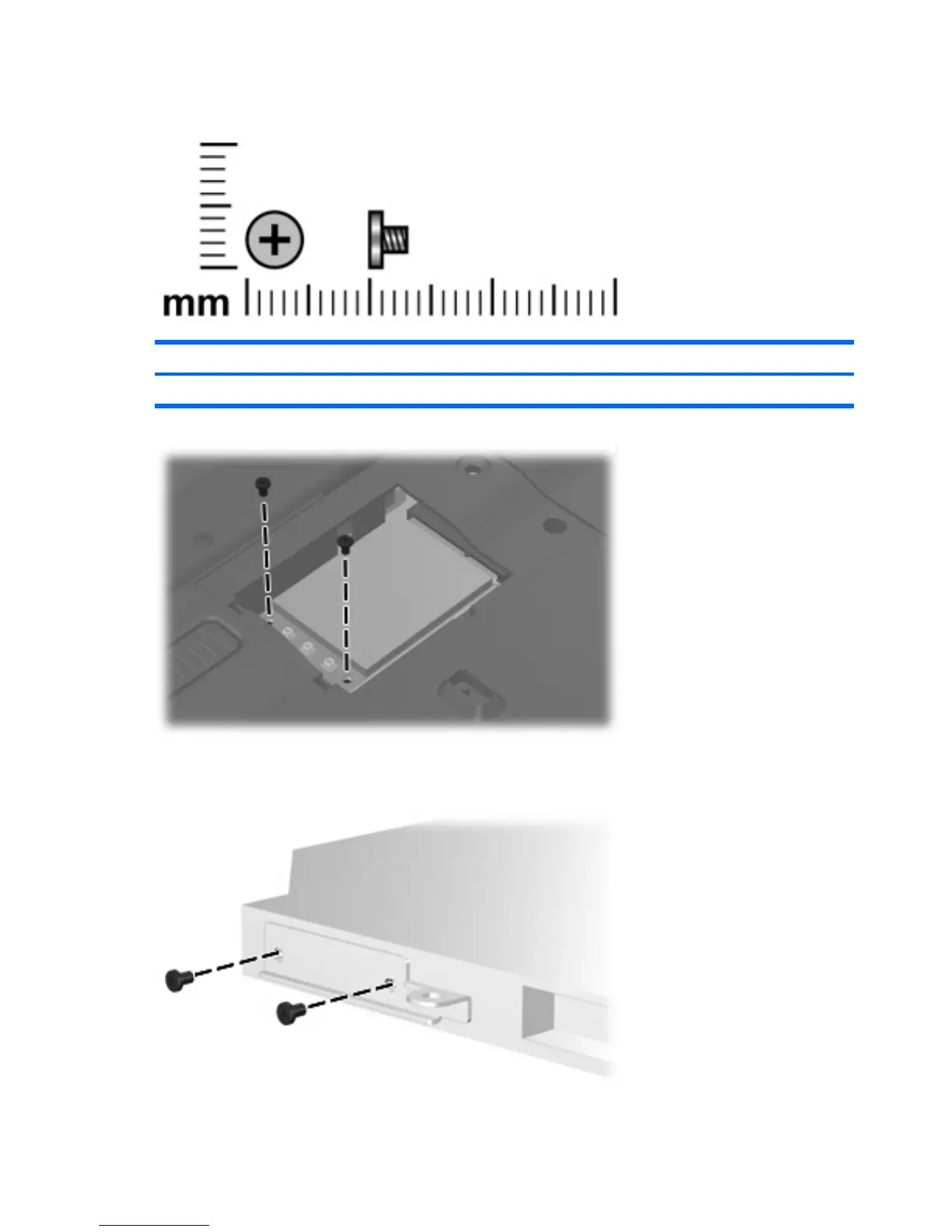 mm