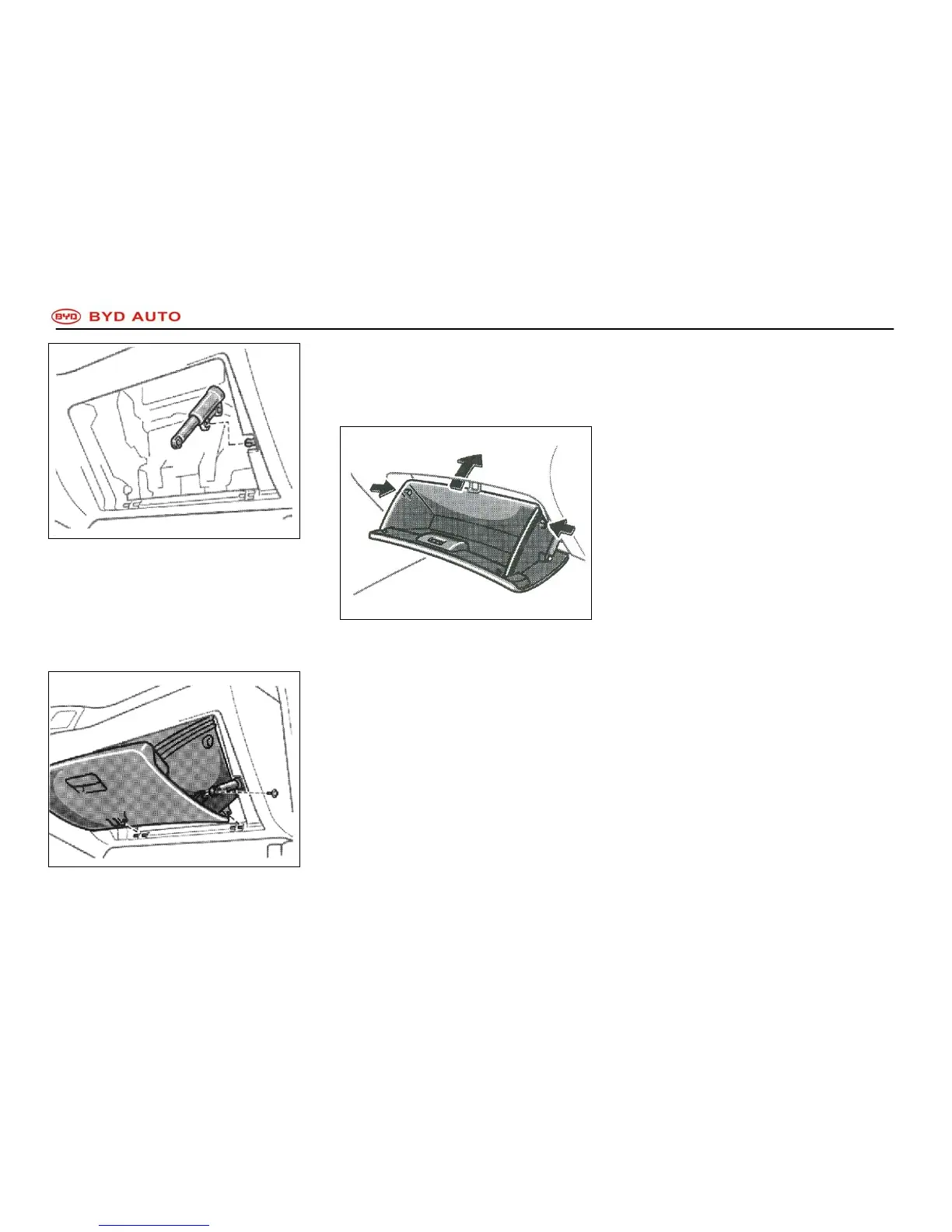 BYD BYD AUTO