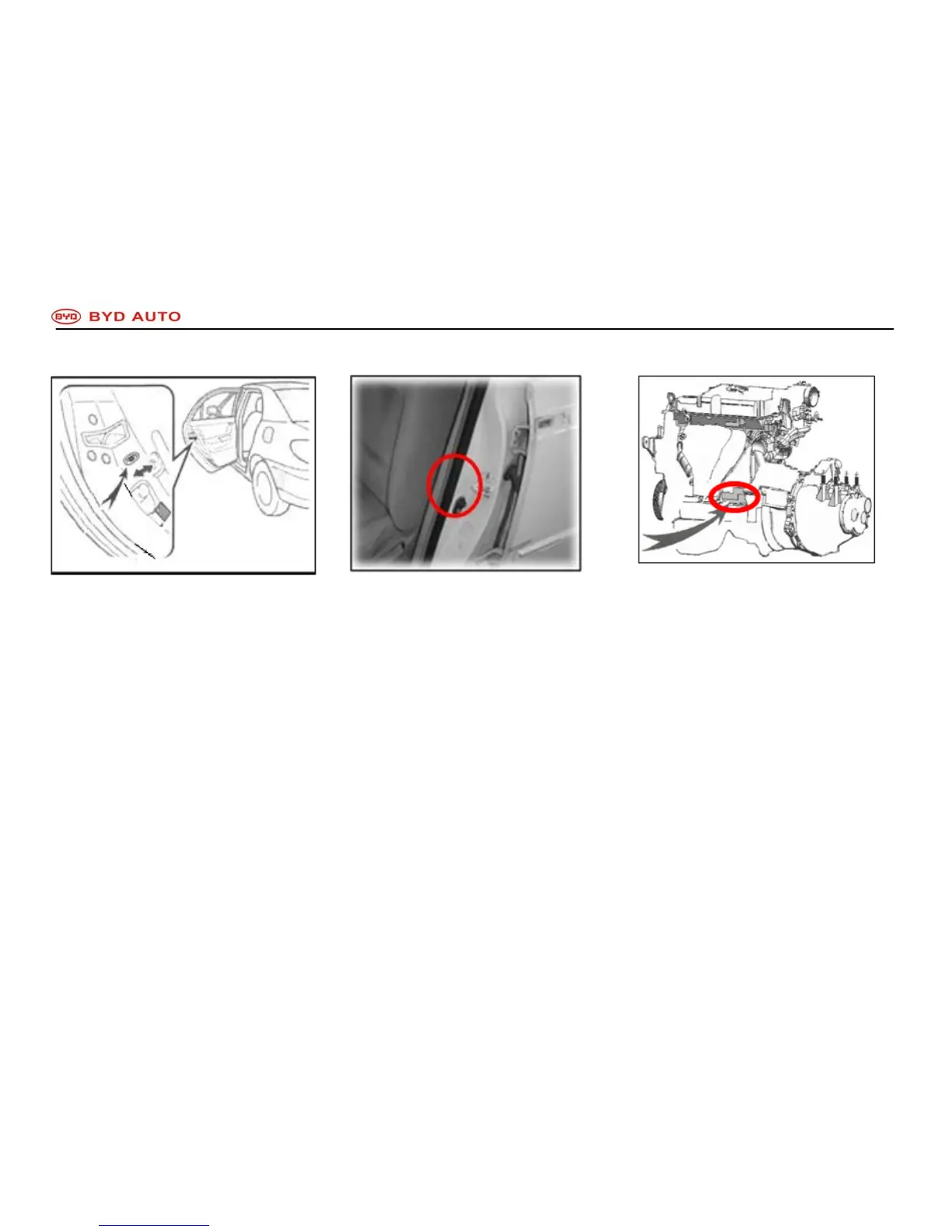 BYD BYD AUTO