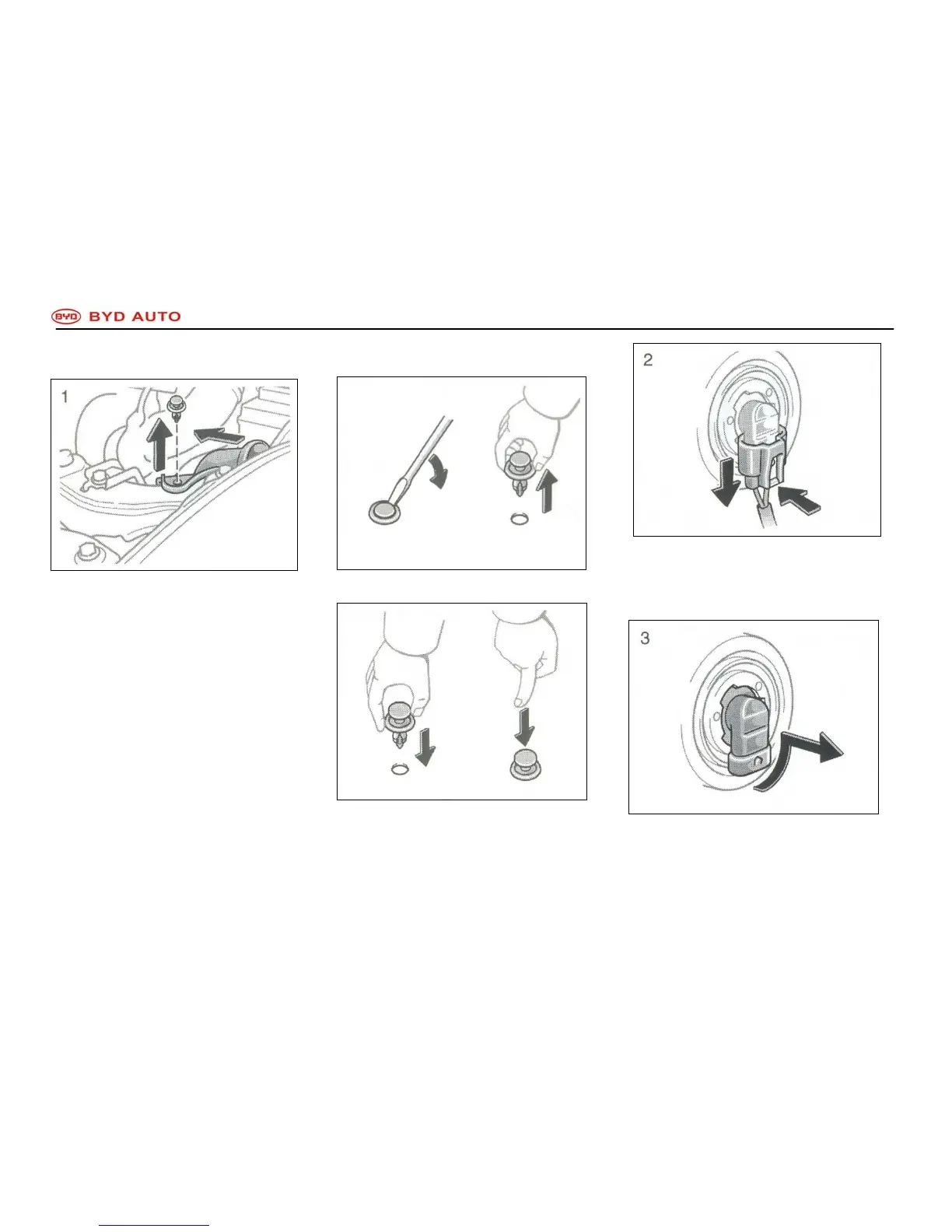 BYD BYD AUTO

1

2

3